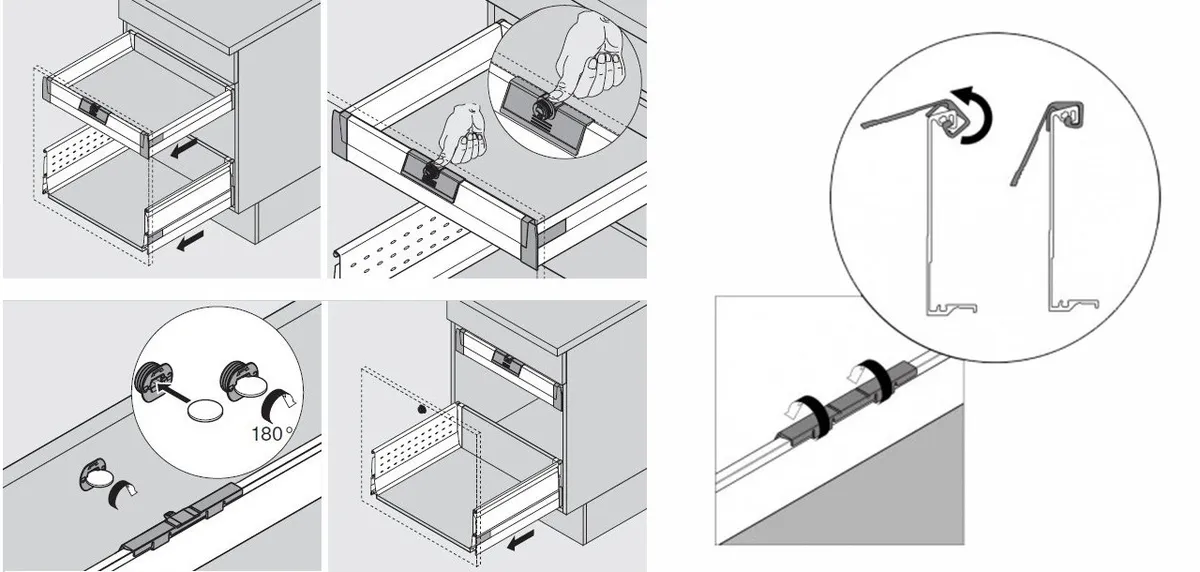 180 °