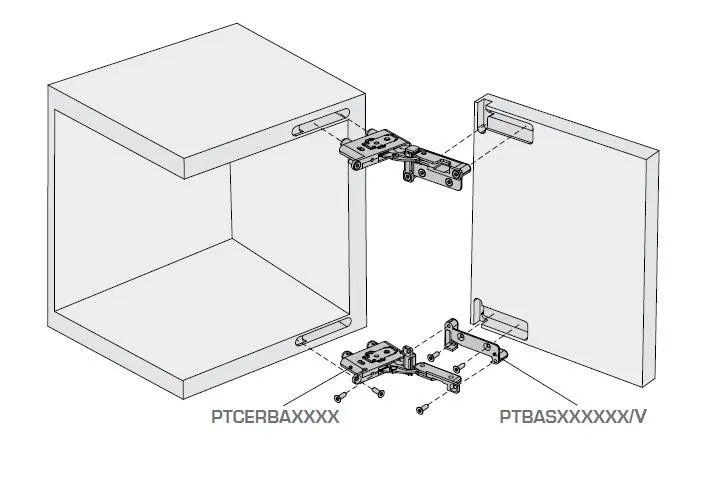 PTCERBAXXXX

PTBASXXXXXX/V