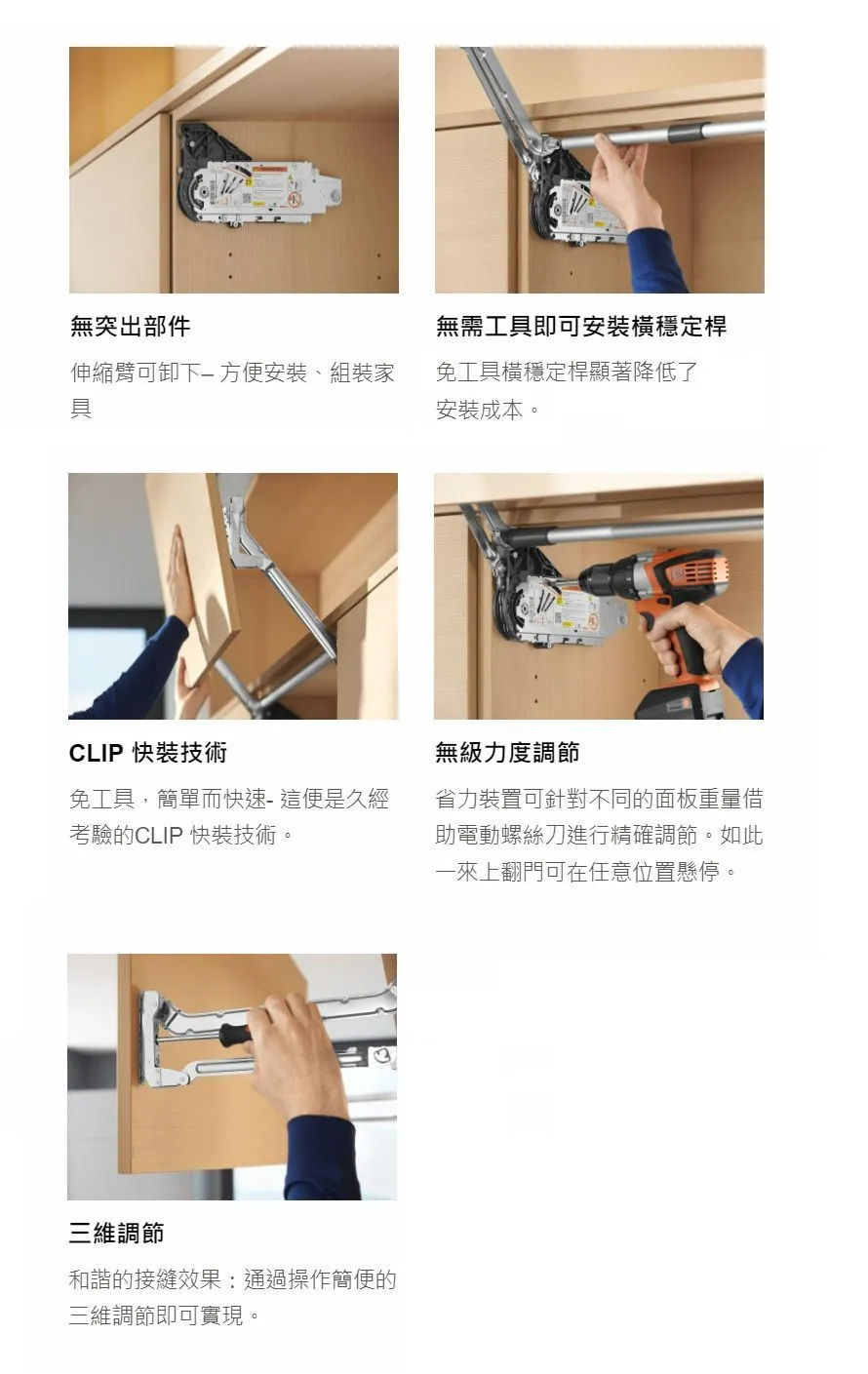 無突出部件

伸縮臂可卸下– 方便安裝、組裝家具

無需工具即可安裝橫穩定桿

免工具橫穩定桿顯著降低了安裝成本。

CLIP 快裝技術

免工具，簡單而快速- 這便是久經考驗的CLIP 快裝技術。

無級力度調節

省力裝置可針對不同的面板重量借助電動螺絲刀進行精確調節。如此一來上翻門可在任意位置懸停。

三維調節

和諧的接縫效果：通過操作簡便的三維調節即可實現。