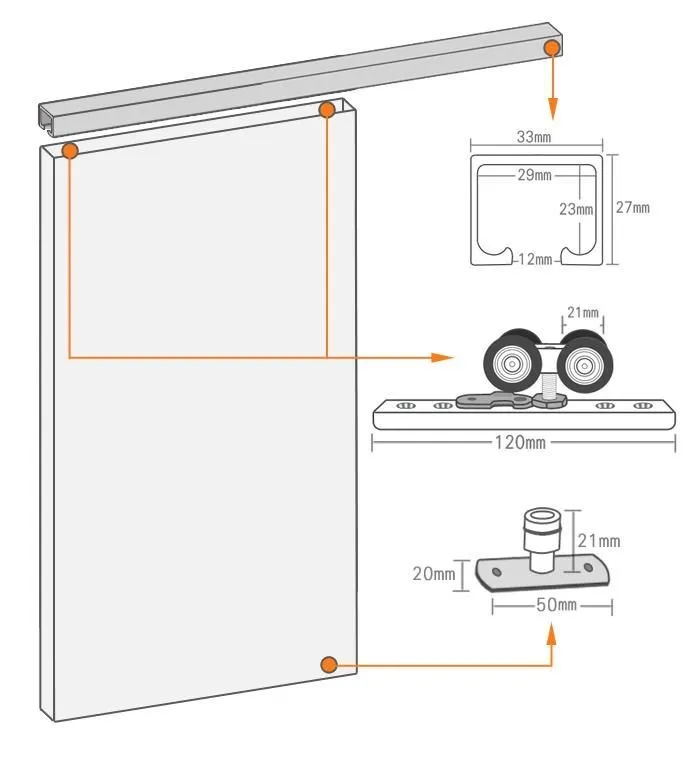 33mm
29mm
23mm
27mm
12mm
21mm
120mm
21mm
20mm
50mm