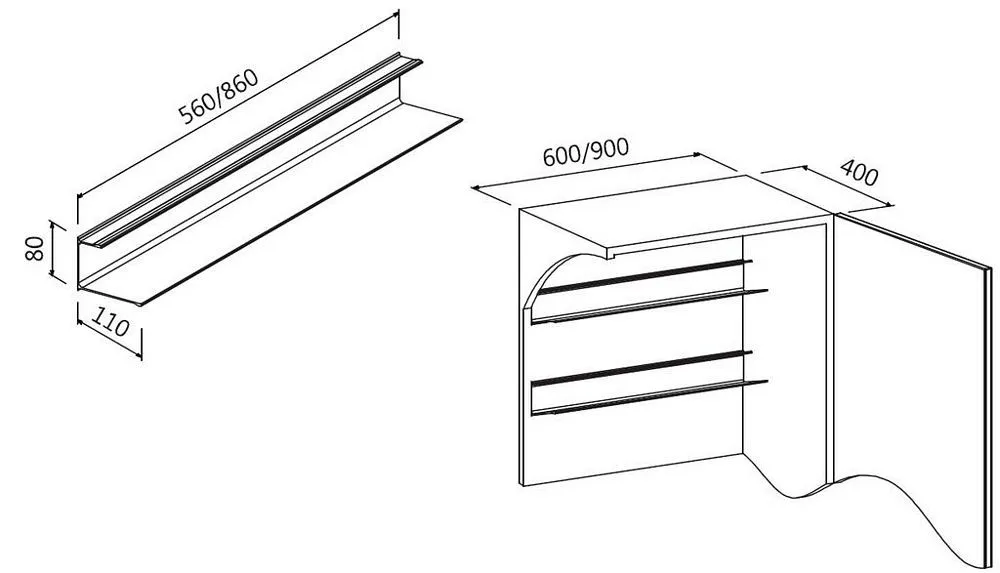 560/860
80
110
600/900
400