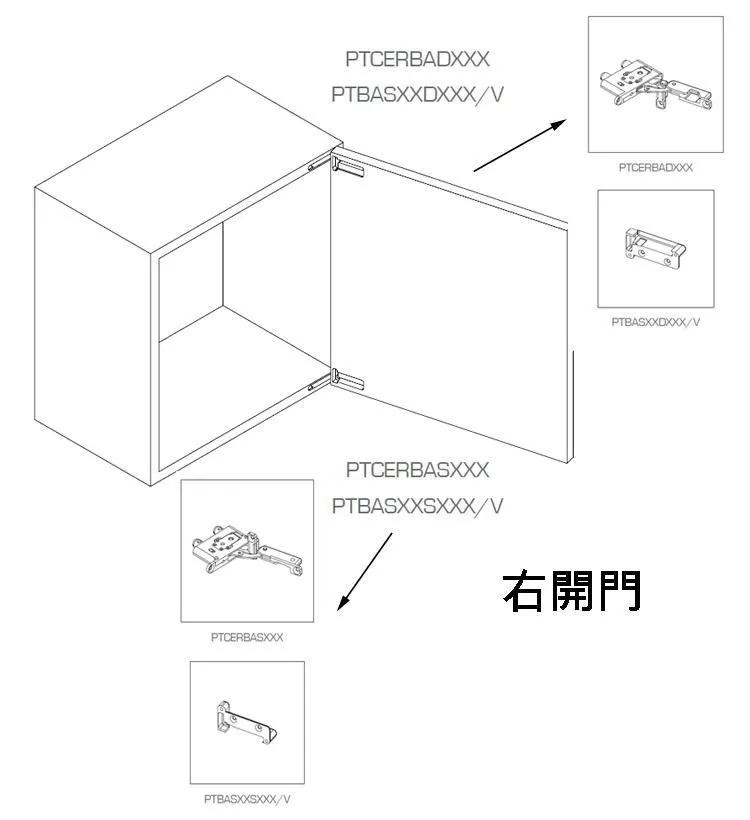 PTCERBADXXX
PTBASXXDXXX/V

PTCERBADXXX

PTBASXXDXXX/V

PTCERBASXXX
PTBASXXSXXX/V

右開門

PTCERBASXXX

PTBASXXSXXX/V