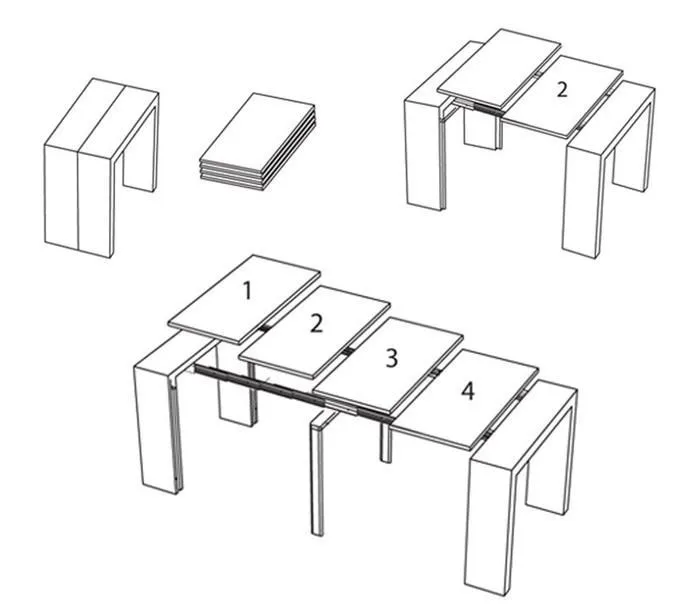 2

1
2
3
4