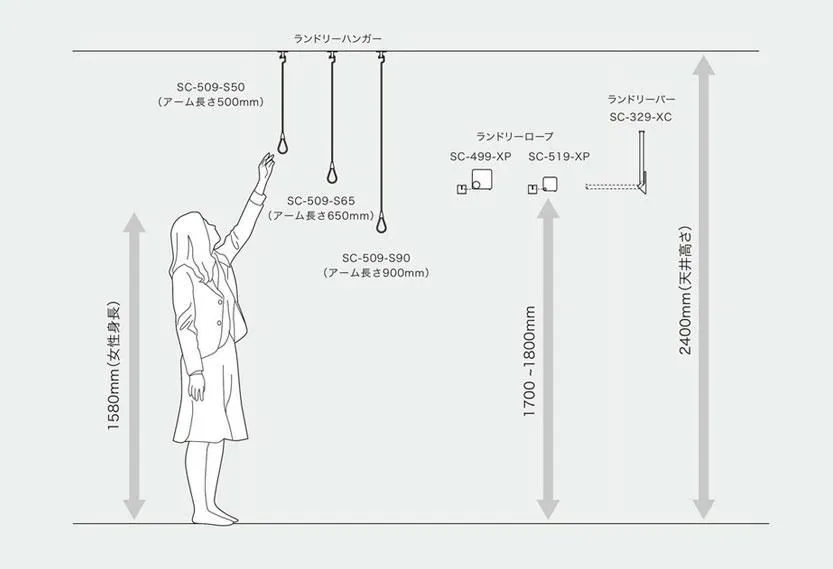 ランドリーハンガー

SC-509-S50
(アーム長さ500mm)

SC-509-S65
(アーム長さ650mm)

SC-509-S90
(アーム長さ900mm)

ランドリーロープ
SC-499-XP
SC-519-XP

ランドリーバー
SC-329-XC

1580mm(女性身長)

1700~1800mm

2400mm(天井高さ)