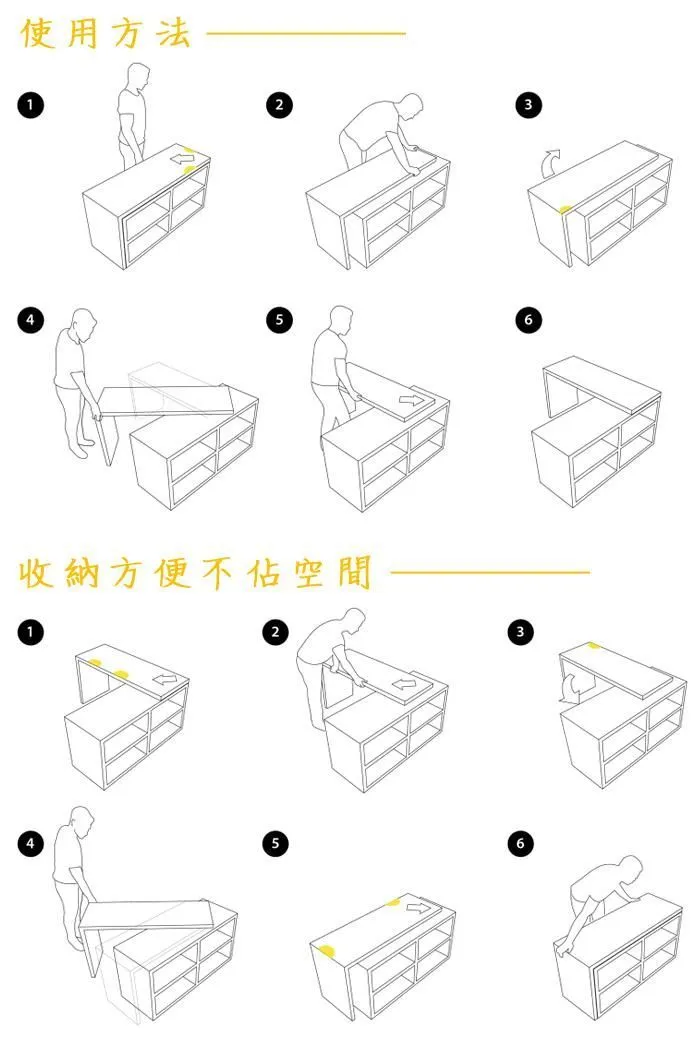 使用方法

1

2

3

4

5

6

收納方便不佔空間

1

2

3

4

5

6