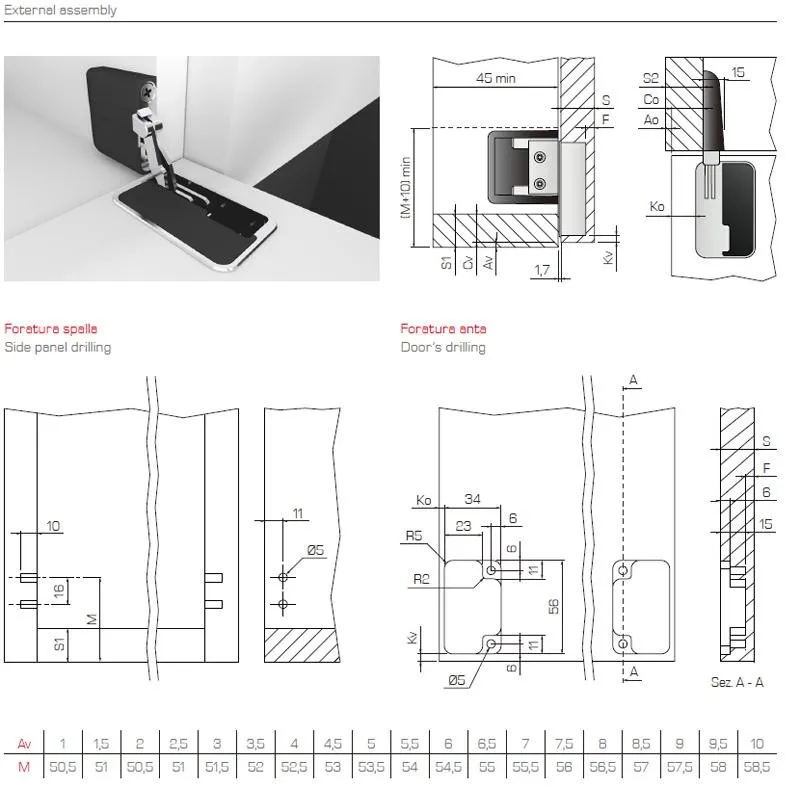 External assembly

45 min
S
F
(M+10) min
S1
Cv
Av
1,7
Kv

S2
Co
Ao
15
Ko

Foratura spalle
Side panel drilling

10
16
M
S1
11
Ø5

Foratura anta
Door's drilling

A
Ko
34
23
6
R5
R2
6
11
56
Kv
11
6
Ø5
A
S
F
6
15
Sez. A - A

| Av | 1 | 1,5 | 2 | 2,5 | 3 | 3,5 | 4 | 4,5 | 5 | 5,5 | 6 | 6,5 | 7 | 7,5 | 8 | 8,5 | 9 | 9,5 | 10 |
|---|---|---|---|---|---|---|---|---|---|---|---|---|---|---|---|---|---|---|---|
| M | 50,5 | 51 | 50,5 | 51 | 51,5 | 52 | 52,5 | 53 | 53,5 | 54 | 54,5 | 55 | 55,5 | 56 | 56,5 | 57 | 57,5 | 58 | 58,5 |