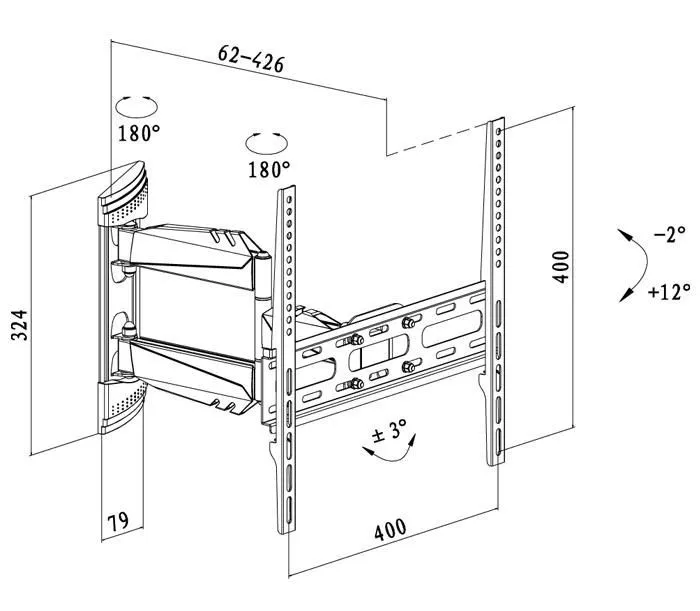 62–426

180°

180°

−2°

+12°

400

324

± 3°

79

400