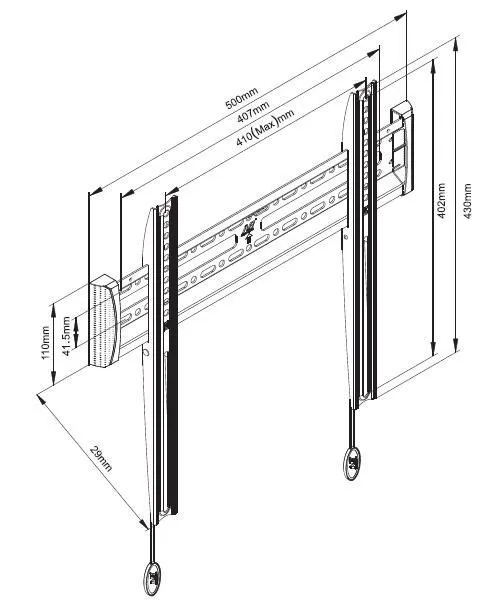 500mm
407mm
410(Max)mm
402mm
430mm
110mm
41.5mm
29mm