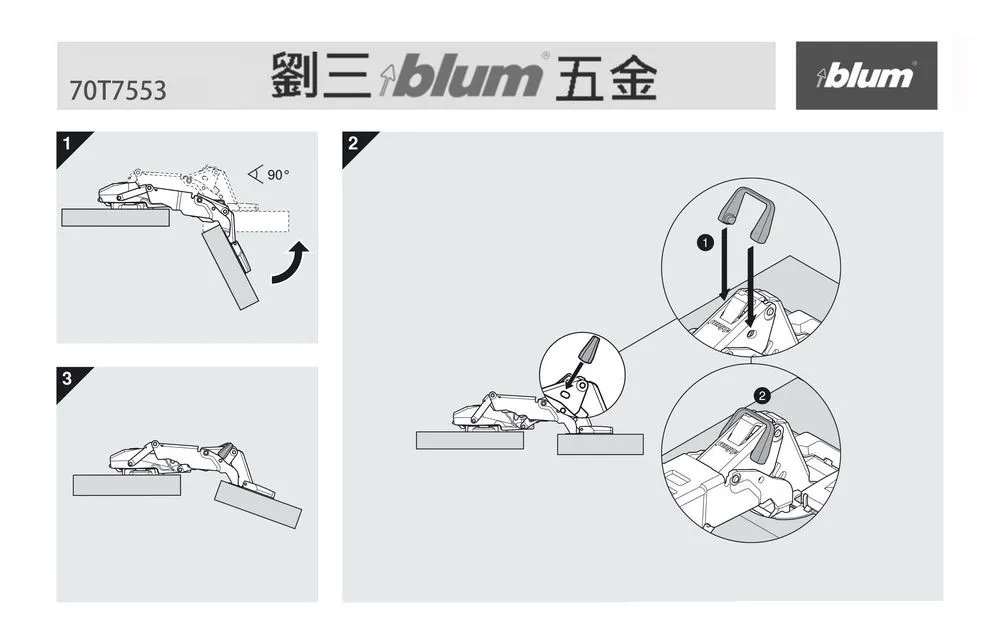 70T7553

劉三 blum® 五金

blum®

1

90°

2

1

2

3