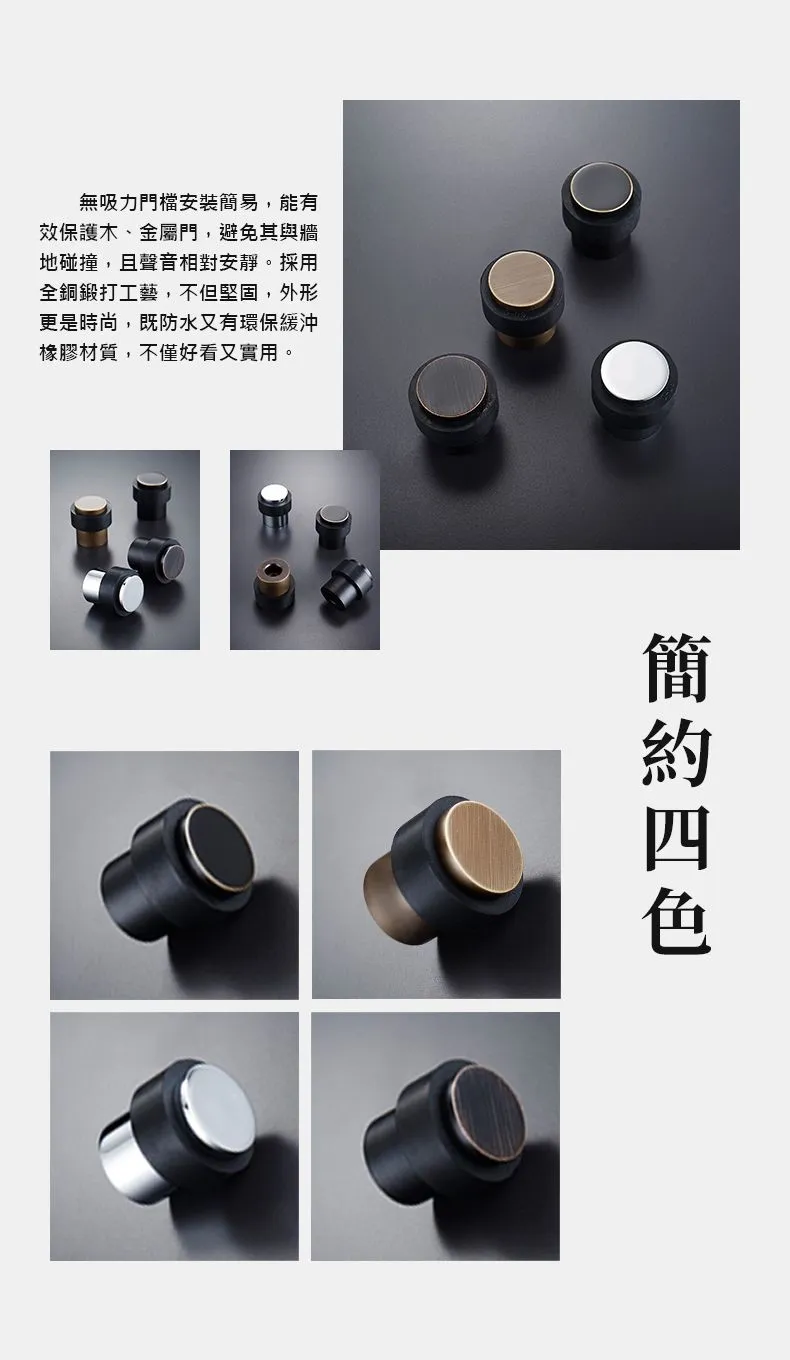 無吸力門檔安裝簡易，能有效保護木、金屬門，避免其與牆地碰撞，且聲音相對安靜。採用全銅鍛打工藝，不但堅固，外形更是時尚，既防水又有環保緩沖橡膠材質，不僅好看又實用。

簡約四色