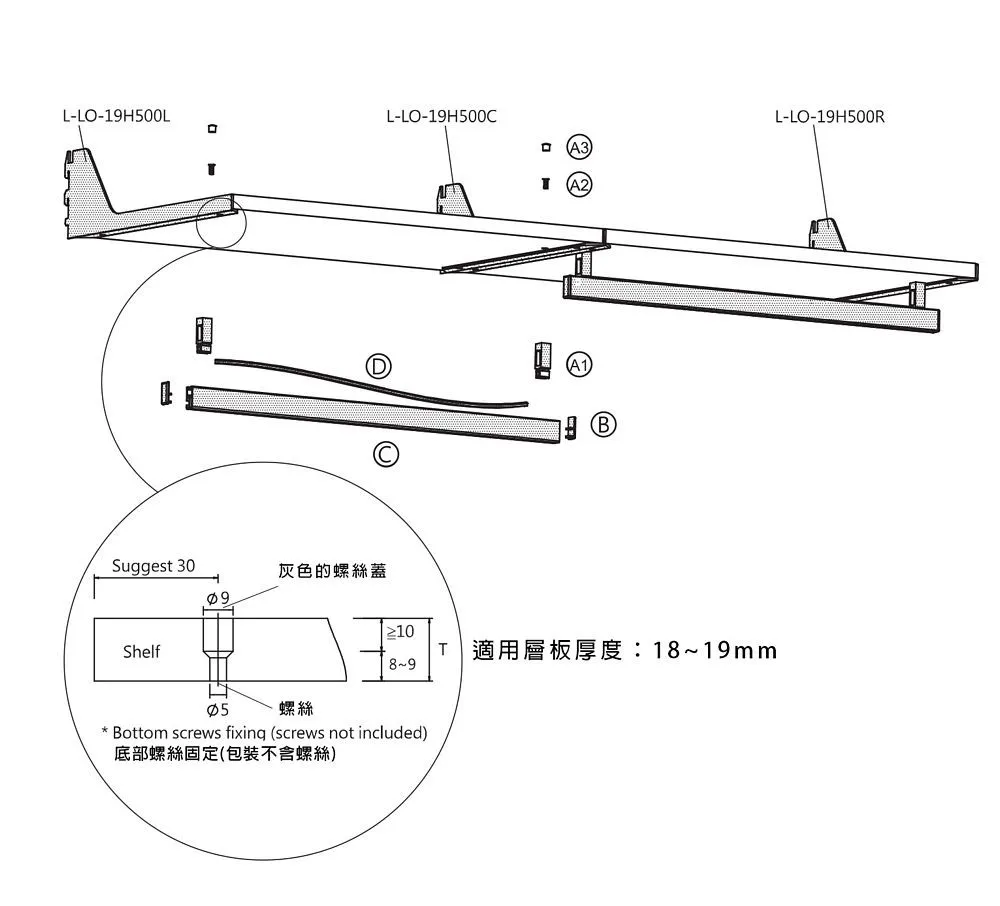 L-LO-19H500L

L-LO-19H500C

L-LO-19H500R

A3

A2

A1

D

B

C

Suggest 30

灰色的螺絲蓋

$\phi 9$

Shelf

$\geq 10$

8~9

T

適用層板厚度：18~19mm

$\phi 5$

螺絲

* Bottom screws fixing (screws not included)
底部螺絲固定(包裝不含螺絲)