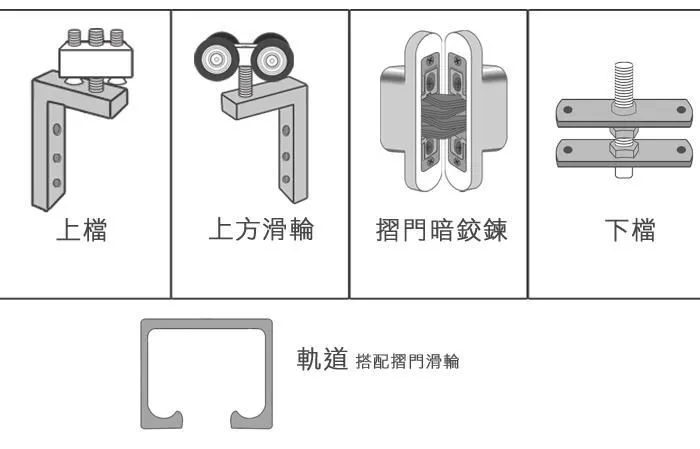 上檔

上方滑輪

摺門暗鉸鍊

下檔

軌道 搭配摺門滑輪