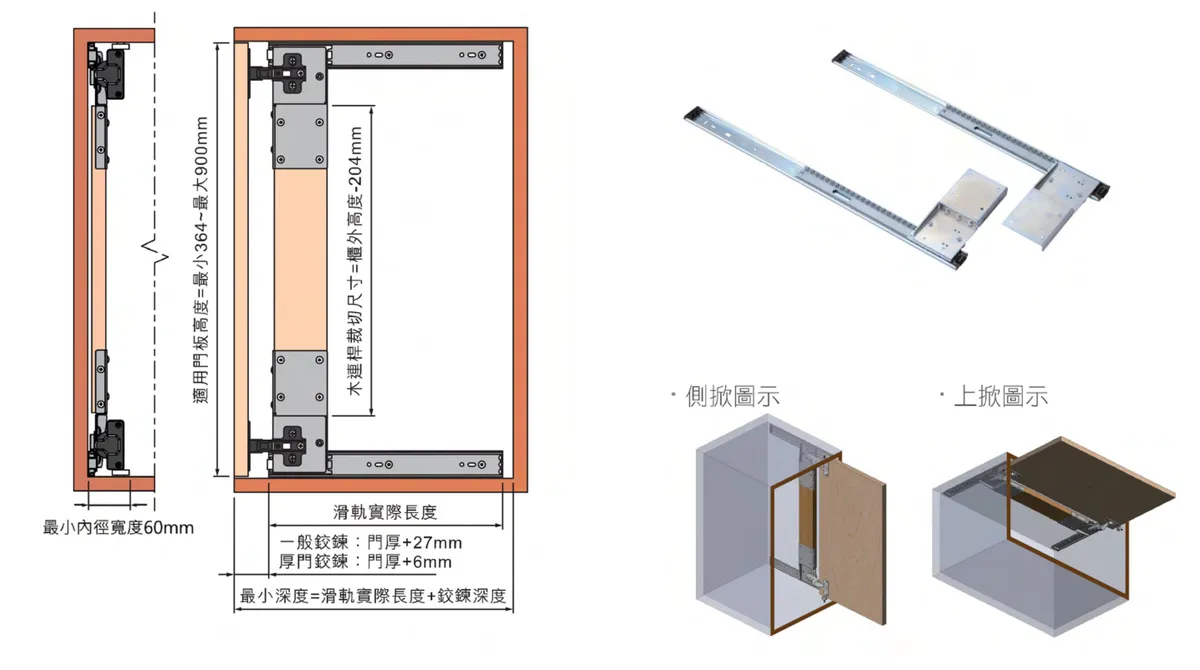 最小內徑寬度60mm

適用門板高度=最小364~最大900mm

木連桿裁切尺寸=櫃外高度-204mm

滑軌實際長度

一般鉸鍊：門厚+27mm
厚門鉸鍊：門厚+6mm

最小深度=滑軌實際長度+鉸鍊深度

· 側掀圖示

· 上掀圖示