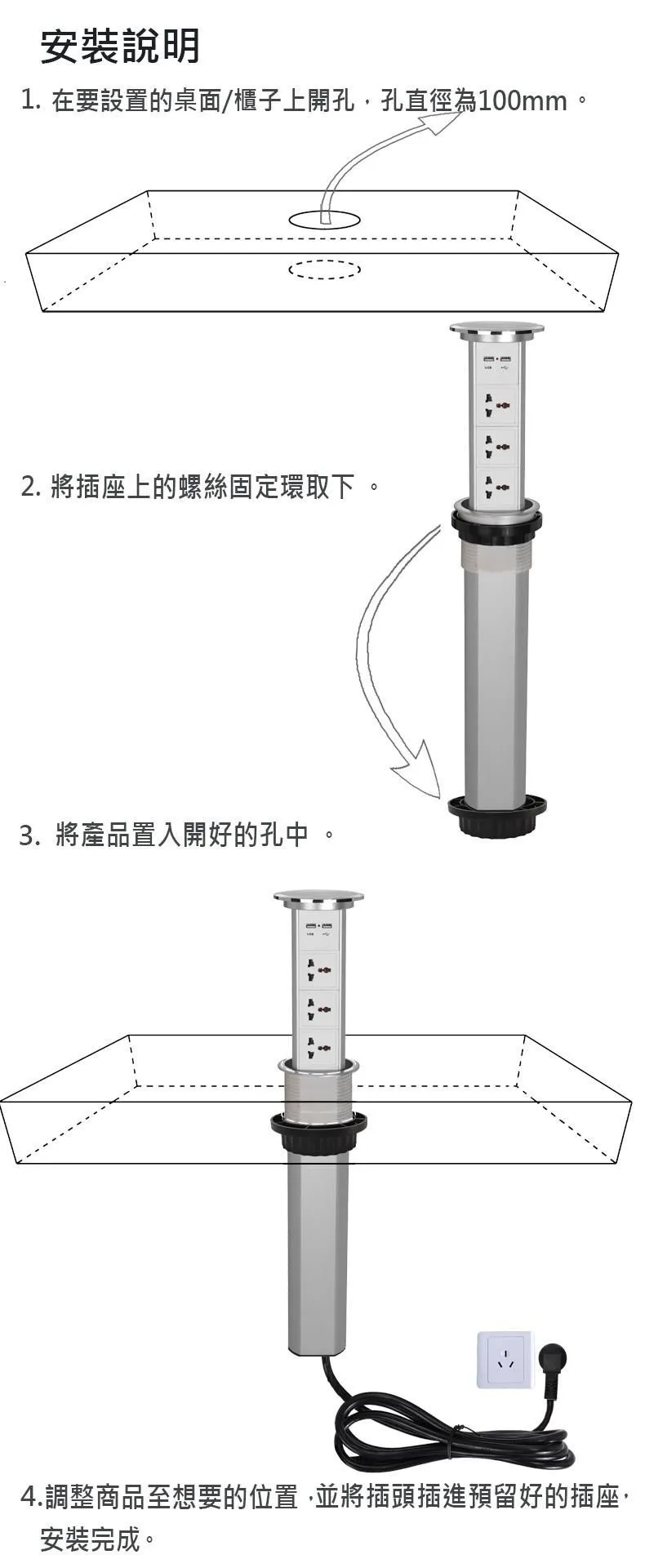 安裝說明

1. 在要設置的桌面/櫃子上開孔，孔直徑為100mm。

USB

2. 將插座上的螺絲固定環取下 。

3. 將產品置入開好的孔中 。

USB

4.調整商品至想要的位置，並將插頭插進預留好的插座，安裝完成。