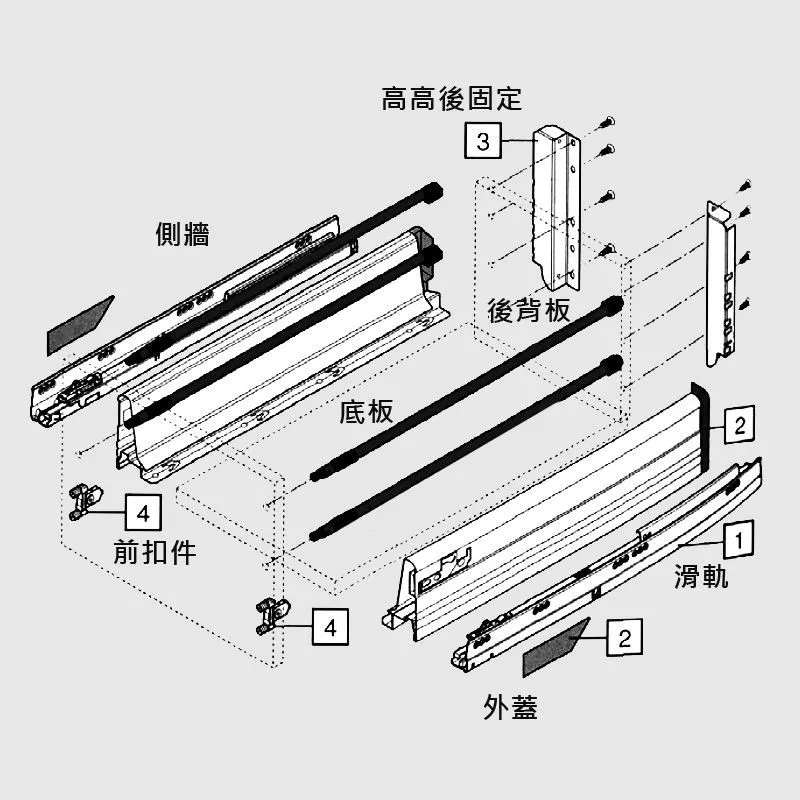 高高後固定

3

側牆

後背板

底板

2

4

前扣件

1

滑軌

4

2

外蓋