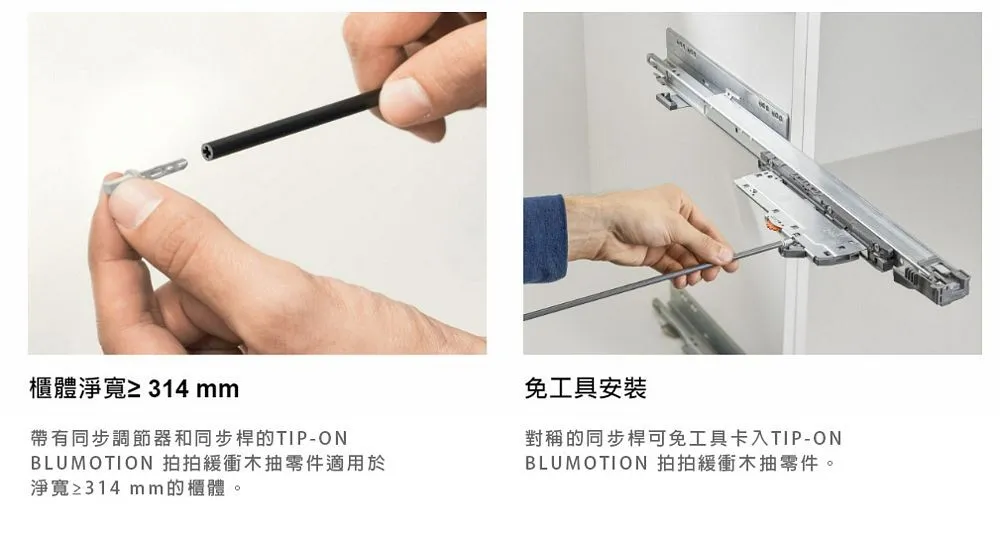 櫃體淨寬≥ 314 mm

帶有同步調節器和同步桿的TIP-ON BLUMOTION 拍拍緩衝木抽零件適用於淨寬≥314 mm的櫃體。

免工具安裝

對稱的同步桿可免工具卡入TIP-ON BLUMOTION 拍拍緩衝木抽零件。