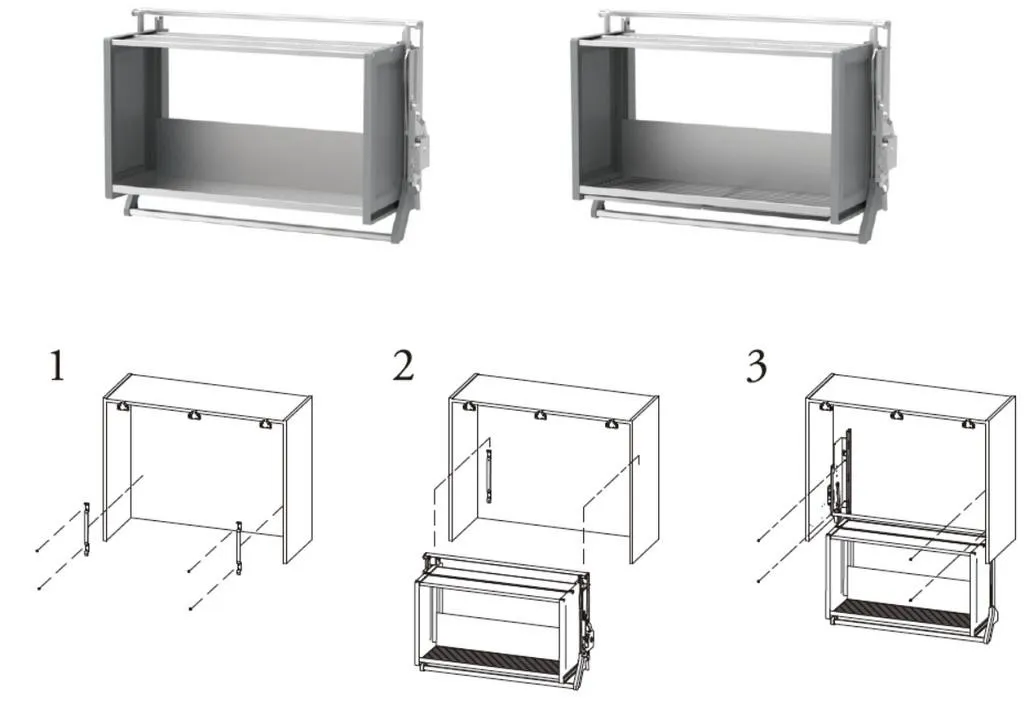 1

2

3