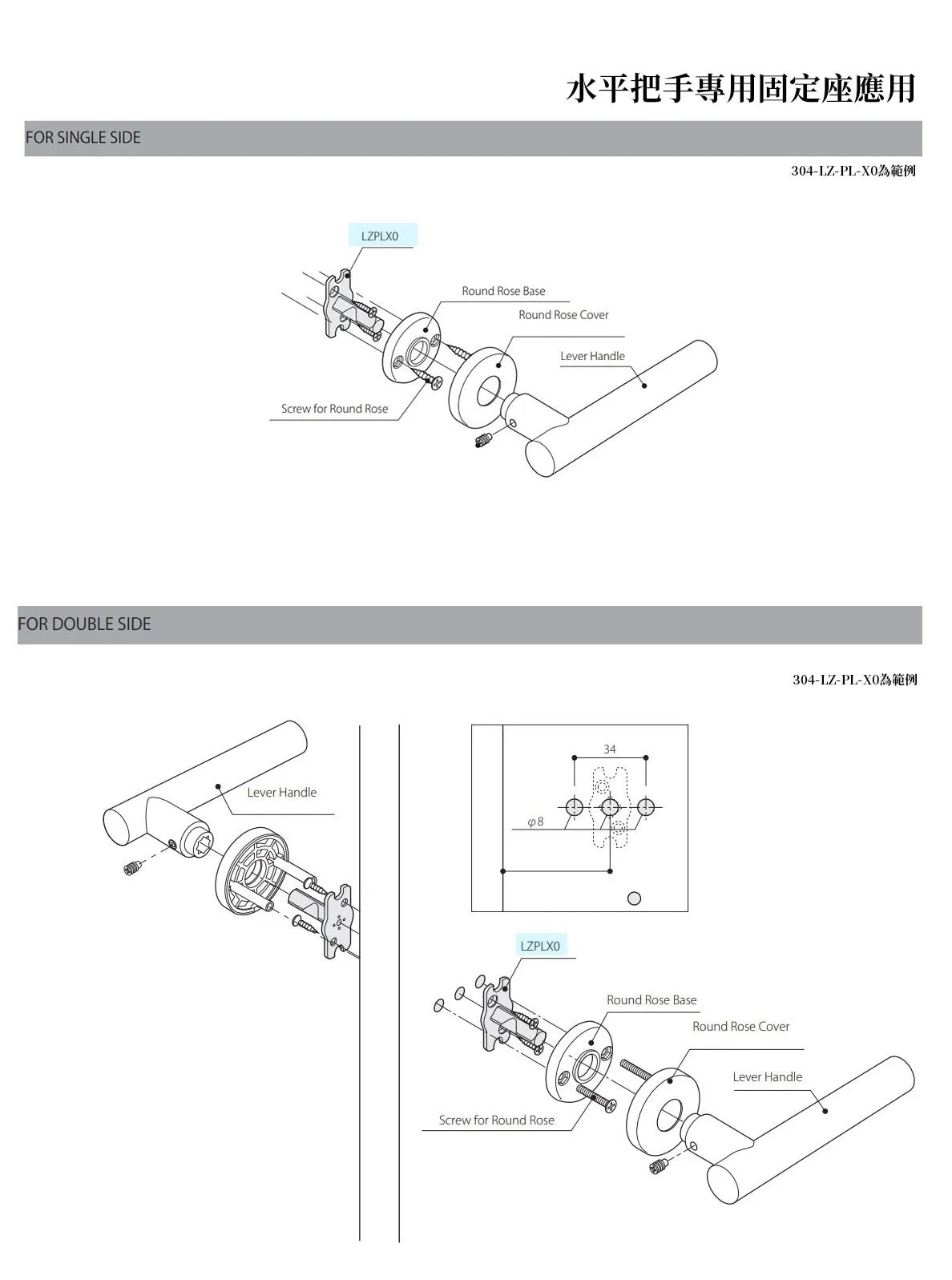 水平把手專用固定座應用

FOR SINGLE SIDE

304-LZ-PL-X0為範例

LZPLX0

Round Rose Base

Round Rose Cover

Lever Handle

Screw for Round Rose

FOR DOUBLE SIDE

304-LZ-PL-X0為範例

Lever Handle

34

$\varphi 8$

LZPLX0

Round Rose Base

Round Rose Cover

Lever Handle

Screw for Round Rose