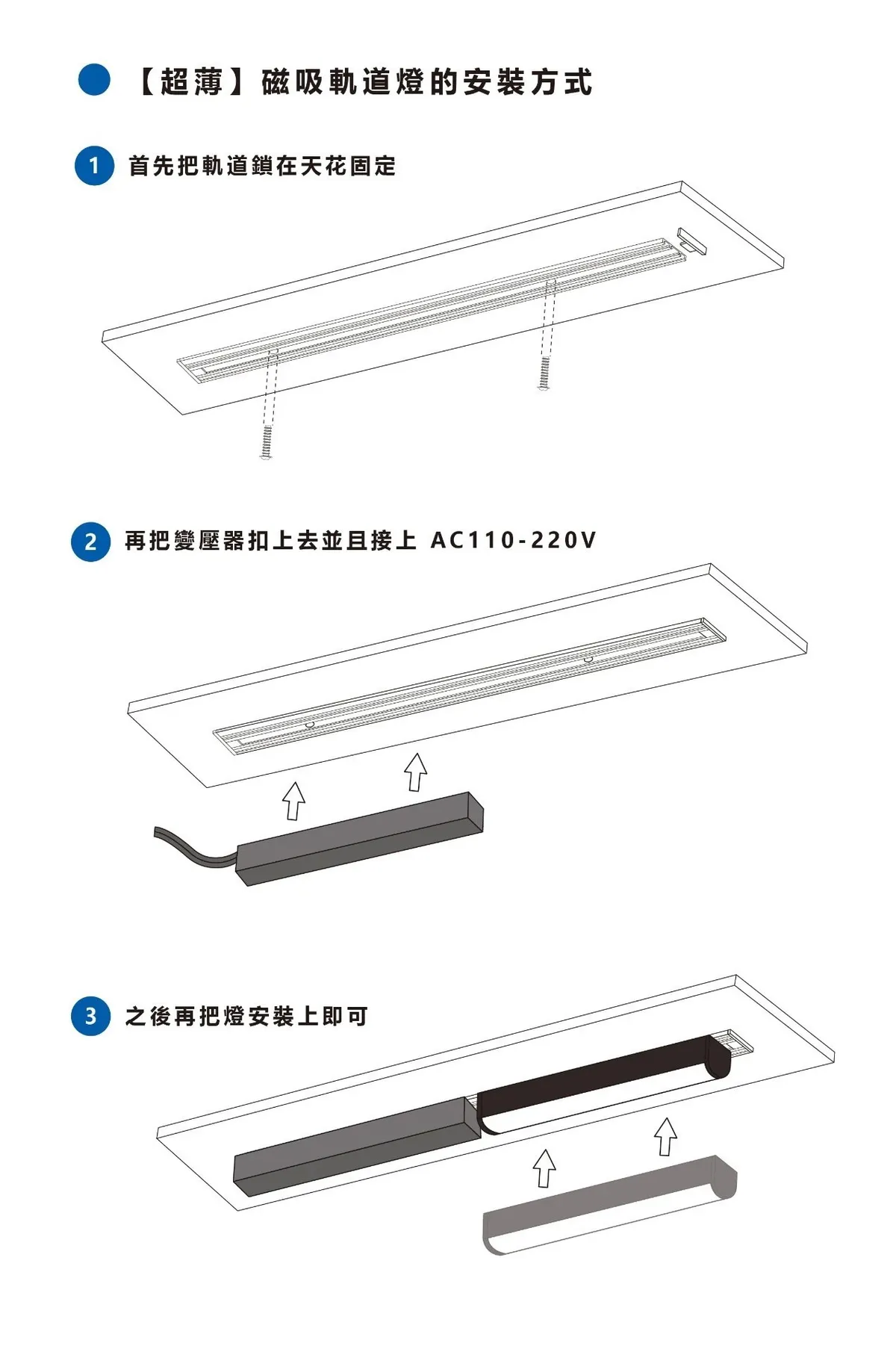 【超薄】磁吸軌道燈的安裝方式

1 首先把軌道鎖在天花固定

2 再把變壓器扣上去並且接上 AC110-220V

3 之後再把燈安裝上即可