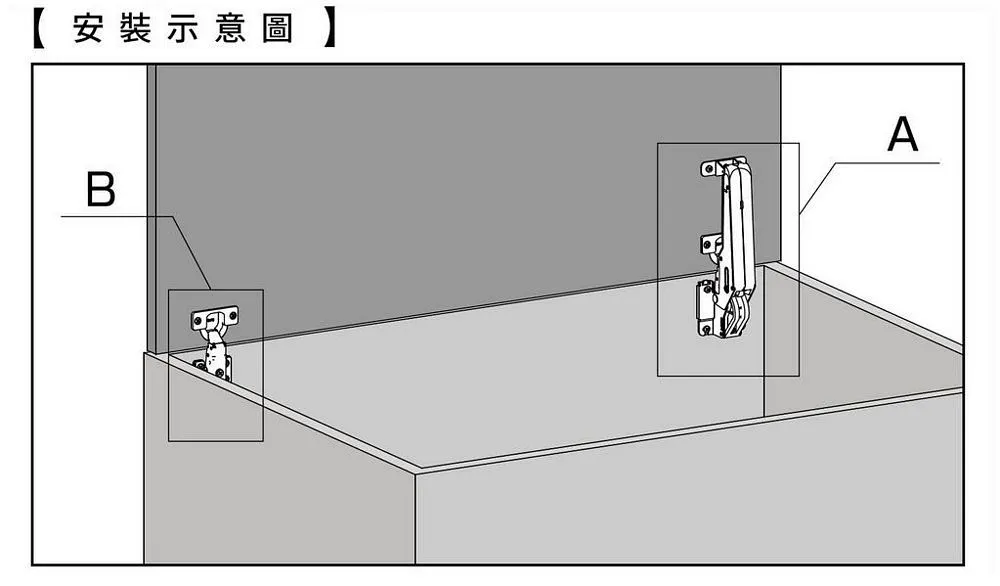 【 安裝示意圖 】

B

A