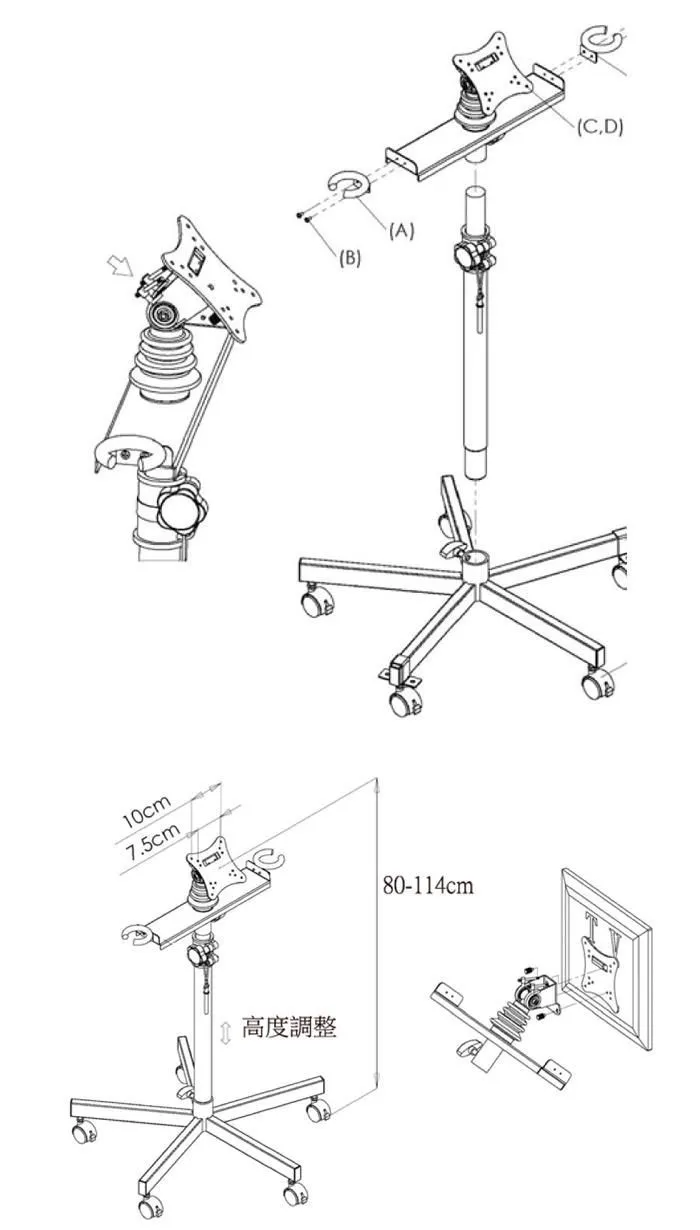 (C,D)

(A)

(B)

10cm

7.5cm

80-114cm

高度調整