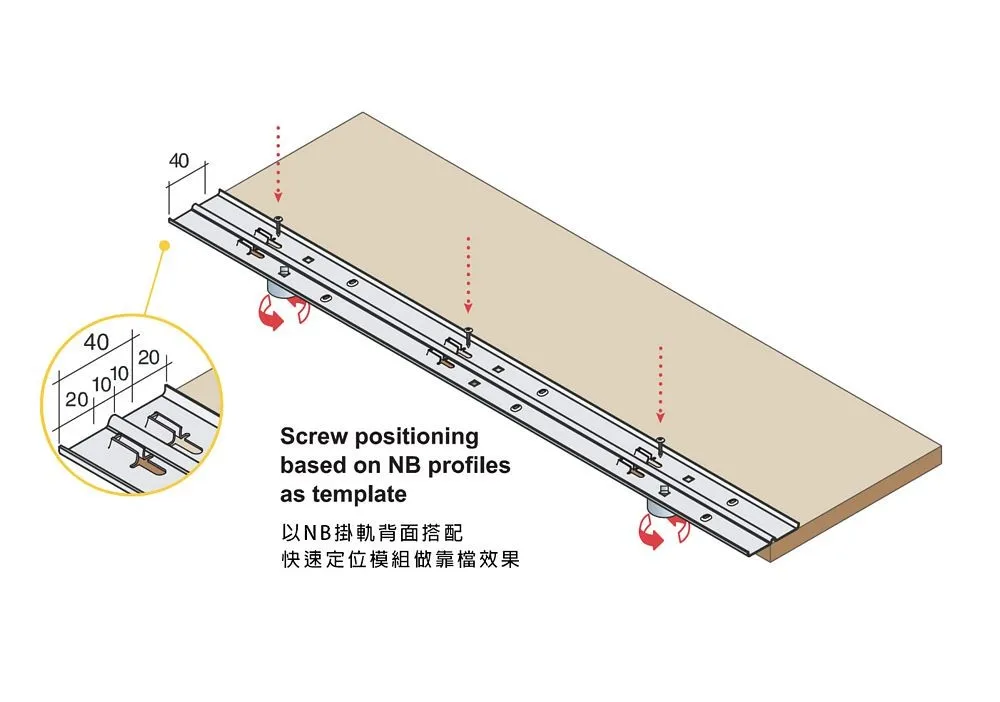 40

40
20
10
10
20

Screw positioning based on NB profiles as template

以NB掛軌背面搭配
快速定位模組做靠檔效果