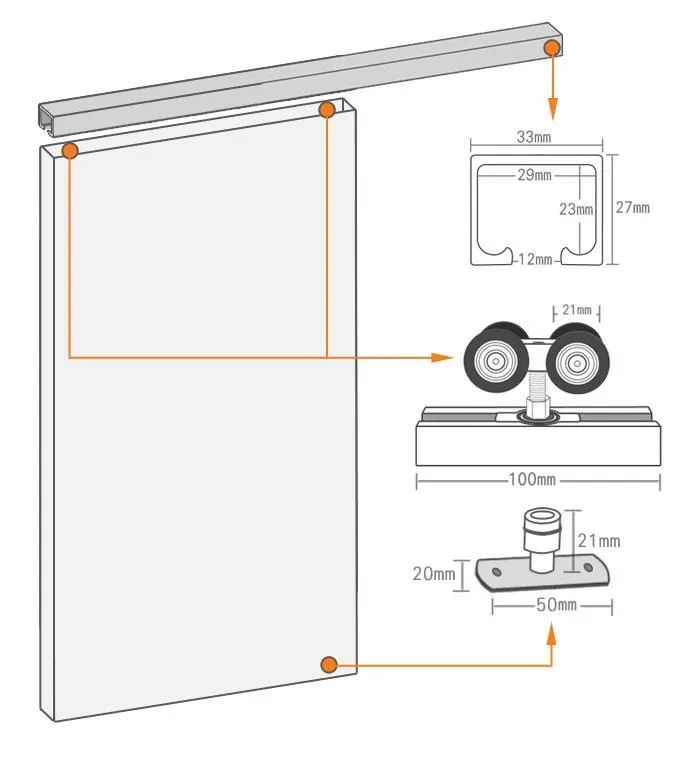 33mm
29mm
23mm
27mm
12mm
21mm
100mm
21mm
20mm
50mm