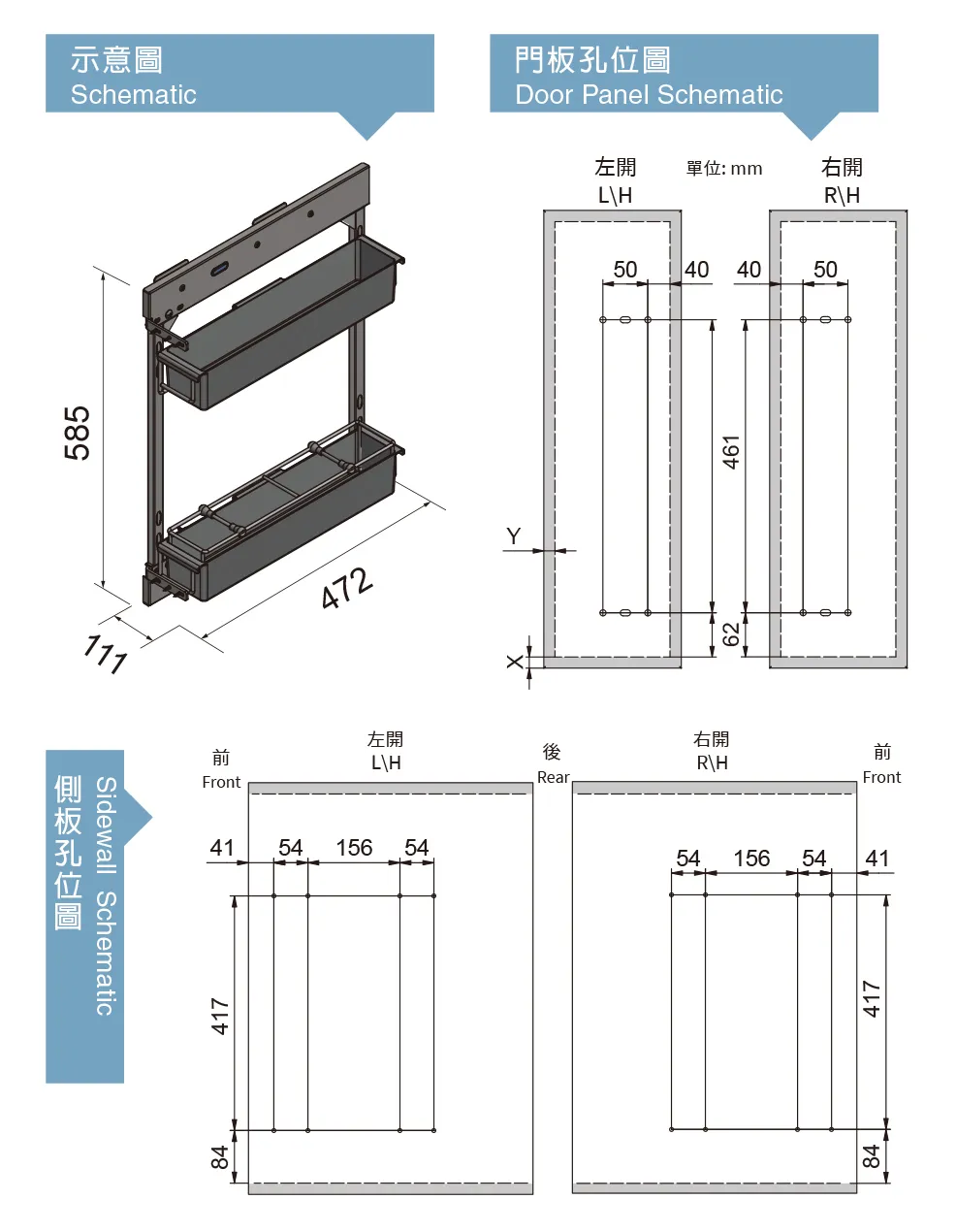 示意圖
Schematic

585
472
111

門板孔位圖
Door Panel Schematic

左開
L\H

單位: mm

右開
R\H

50
40
40
50
461
62
Y
X

側板孔位圖
Sidewall Schematic

前
Front

左開
L\H

後
Rear

右開
R\H

前
Front

41
54
156
54
417
84

54
156
54
41
417
84