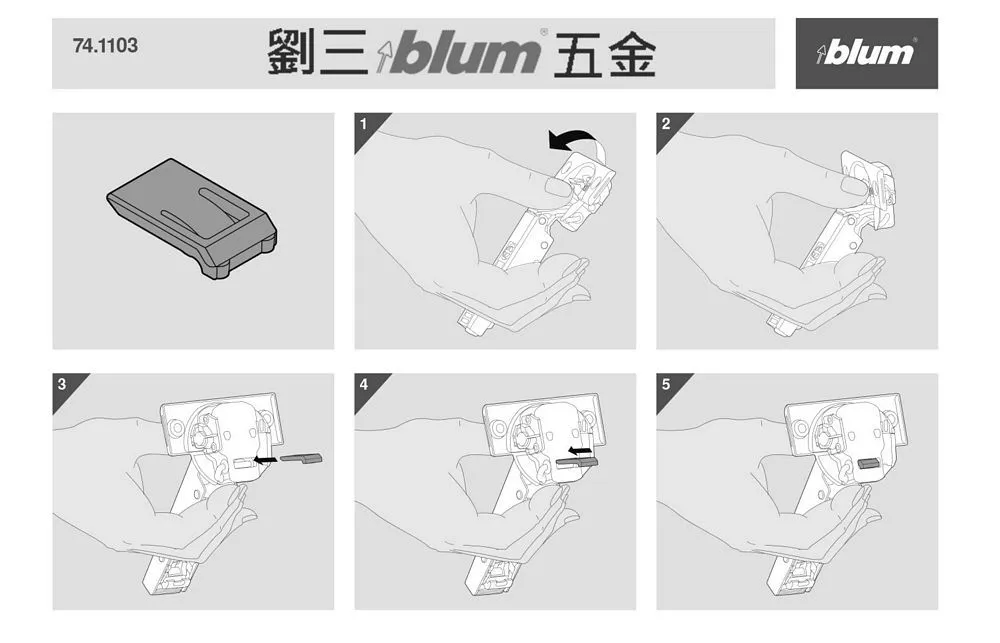 74.1103

劉三 blum® 五金

blum®

1

2

3

4

5