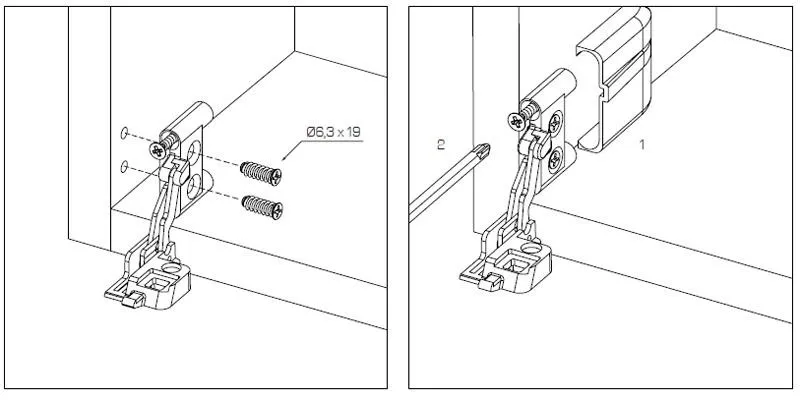 Ø6,3 x 19

2

1