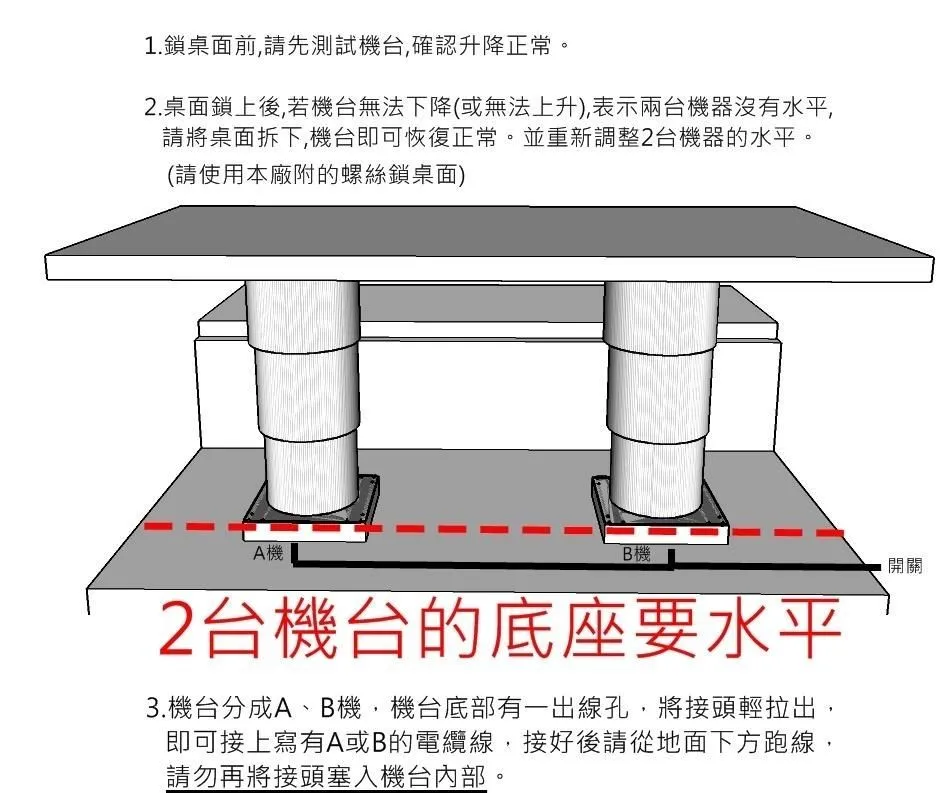 1.鎖桌面前,請先測試機台,確認升降正常。

2.桌面鎖上後,若機台無法下降(或無法上升),表示兩台機器沒有水平,請將桌面拆下,機台即可恢復正常。並重新調整2台機器的水平。
(請使用本廠附的螺絲鎖桌面)

A機

B機

開關

2台機台的底座要水平

3.機台分成A、B機，機台底部有一出線孔，將接頭輕拉出，即可接上寫有A或B的電纜線，接好後請從地面下方跑線，請勿再將接頭塞入機台內部。