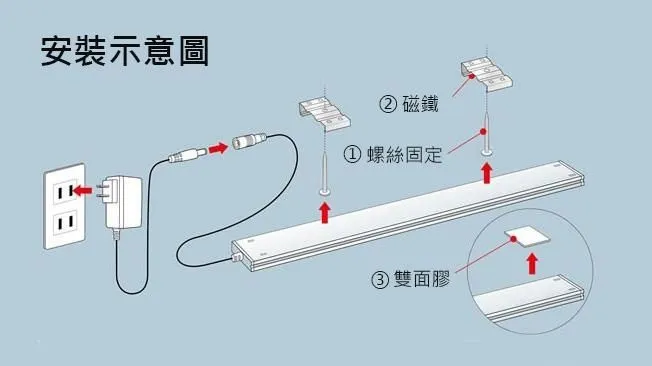 安裝示意圖

② 磁鐵

① 螺絲固定

③ 雙面膠