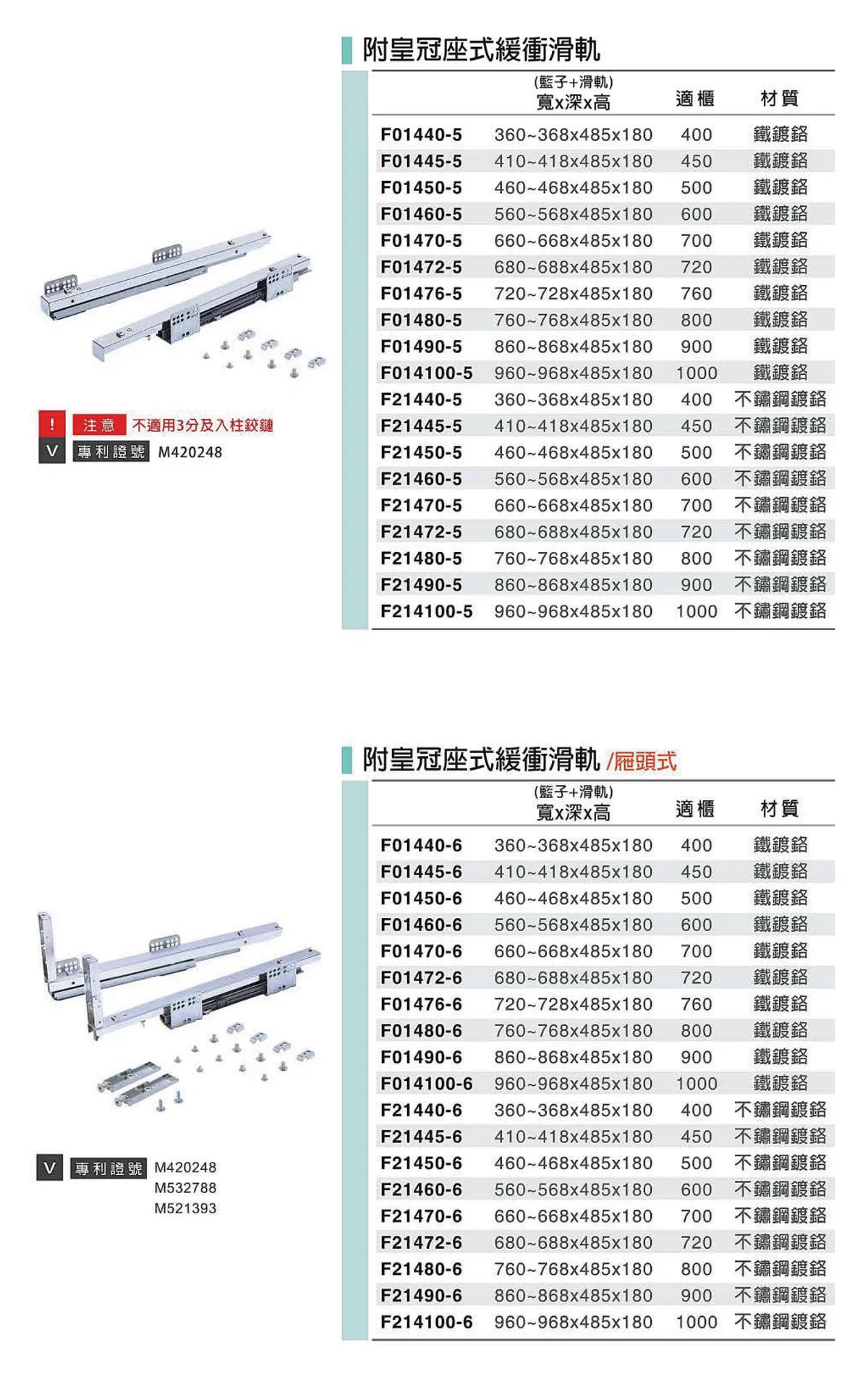 附皇冠座式緩衝滑軌

| | (籃子+滑軌) 寬x深x高 | 適櫃 | 材質 |
|---|---|---|---|
| F01440-5 | 360~368x485x180 | 400 | 鐵鍍鉻 |
| F01445-5 | 410~418x485x180 | 450 | 鐵鍍鉻 |
| F01450-5 | 460~468x485x180 | 500 | 鐵鍍鉻 |
| F01460-5 | 560~568x485x180 | 600 | 鐵鍍鉻 |
| F01470-5 | 660~668x485x180 | 700 | 鐵鍍鉻 |
| F01472-5 | 680~688x485x180 | 720 | 鐵鍍鉻 |
| F01476-5 | 720~728x485x180 | 760 | 鐵鍍鉻 |
| F01480-5 | 760~768x485x180 | 800 | 鐵鍍鉻 |
| F01490-5 | 860~868x485x180 | 900 | 鐵鍍鉻 |
| F014100-5 | 960~968x485x180 | 1000 | 鐵鍍鉻 |
| F21440-5 | 360~368x485x180 | 400 | 不鏽鋼鍍鉻 |
| F21445-5 | 410~418x485x180 | 450 | 不鏽鋼鍍鉻 |
| F21450-5 | 460~468x485x180 | 500 | 不鏽鋼鍍鉻 |
| F21460-5 | 560~568x485x180 | 600 | 不鏽鋼鍍鉻 |
| F21470-5 | 660~668x485x180 | 700 | 不鏽鋼鍍鉻 |
| F21472-5 | 680~688x485x180 | 720 | 不鏽鋼鍍鉻 |
| F21480-5 | 760~768x485x180 | 800 | 不鏽鋼鍍鉻 |
| F21490-5 | 860~868x485x180 | 900 | 不鏽鋼鍍鉻 |
| F214100-5 | 960~968x485x180 | 1000 | 不鏽鋼鍍鉻 |

! 注意 不適用3分及入柱鉸鏈
V 專利證號 M420248

附皇冠座式緩衝滑軌 /屜頭式

| | (籃子+滑軌) 寬x深x高 | 適櫃 | 材質 |
|---|---|---|---|
| F01440-6 | 360~368x485x180 | 400 | 鐵鍍鉻 |
| F01445-6 | 410~418x485x180 | 450 | 鐵鍍鉻 |
| F01450-6 | 460~468x485x180 | 500 | 鐵鍍鉻 |
| F01460-6 | 560~568x485x180 | 600 | 鐵鍍鉻 |
| F01470-6 | 660~668x485x180 | 700 | 鐵鍍鉻 |
| F01472-6 | 680~688x485x180 | 720 | 鐵鍍鉻 |
| F01476-6 | 720~728x485x180 | 760 | 鐵鍍鉻 |
| F01480-6 | 760~768x485x180 | 800 | 鐵鍍鉻 |
| F01490-6 | 860~868x485x180 | 900 | 鐵鍍鉻 |
| F014100-6 | 960~968x485x180 | 1000 | 鐵鍍鉻 |
| F21440-6 | 360~368x485x180 | 400 | 不鏽鋼鍍鉻 |
| F21445-6 | 410~418x485x180 | 450 | 不鏽鋼鍍鉻 |
| F21450-6 | 460~468x485x180 | 500 | 不鏽鋼鍍鉻 |
| F21460-6 | 560~568x485x180 | 600 | 不鏽鋼鍍鉻 |
| F21470-6 | 660~668x485x180 | 700 | 不鏽鋼鍍鉻 |
| F21472-6 | 680~688x485x180 | 720 | 不鏽鋼鍍鉻 |
| F21480-6 | 760~768x485x180 | 800 | 不鏽鋼鍍鉻 |
| F21490-6 | 860~868x485x180 | 900 | 不鏽鋼鍍鉻 |
| F214100-6 | 960~968x485x180 | 1000 | 不鏽鋼鍍鉻 |

V 專利證號 M420248
M532788
M521393