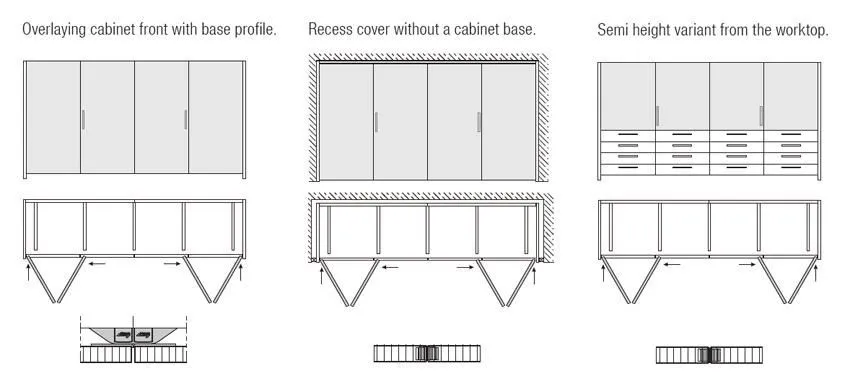 Overlaying cabinet front with base profile.

Recess cover without a cabinet base.

Semi height variant from the worktop.