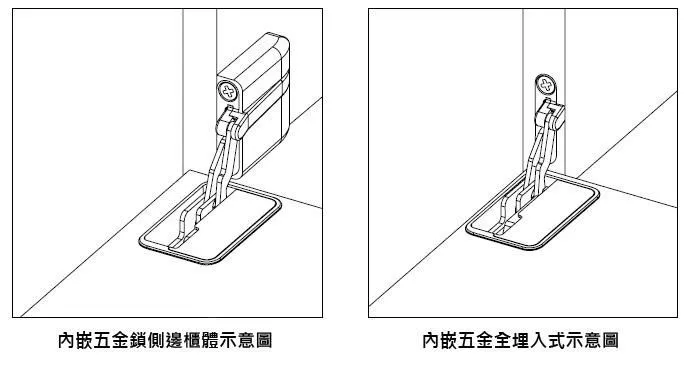 內嵌五金鎖側邊櫃體示意圖

內嵌五金全埋入式示意圖