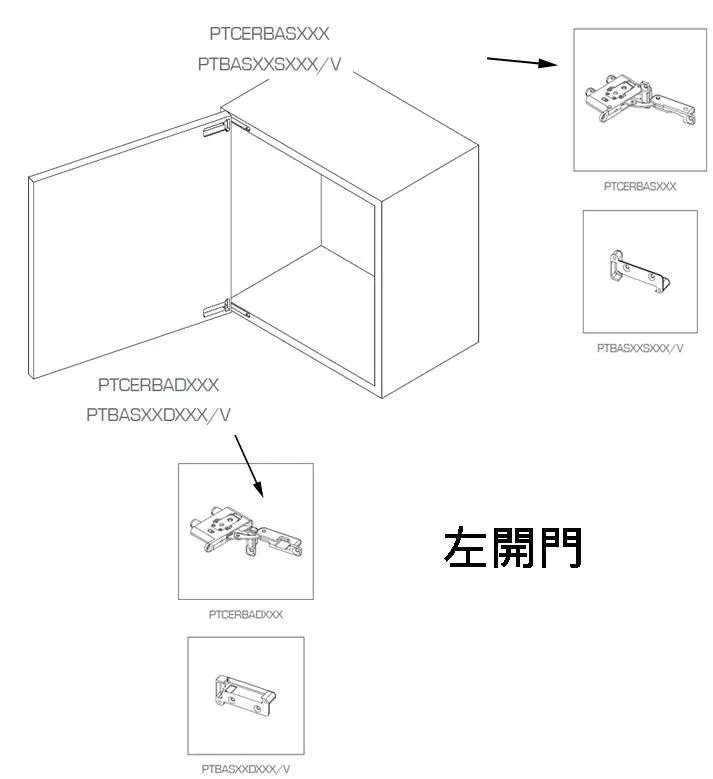 PTCERBASXXX
PTBASXXSXXX/V

PTCERBASXXX

PTBASXXSXXX/V

PTCERBADXXX
PTBASXXDXXX/V

PTCERBADXXX

左開門

PTBASXXDXXX/V