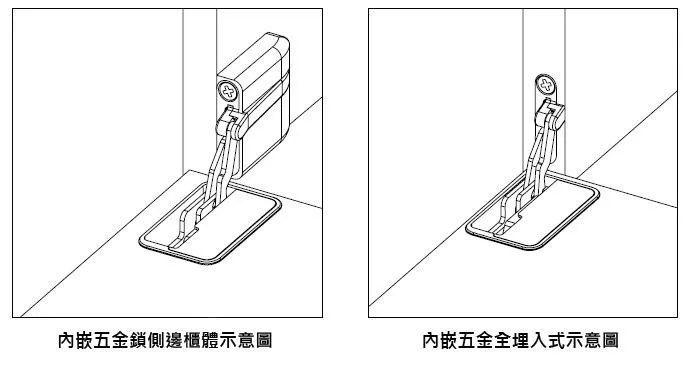 內嵌五金鎖側邊櫃體示意圖

內嵌五金全埋入式示意圖