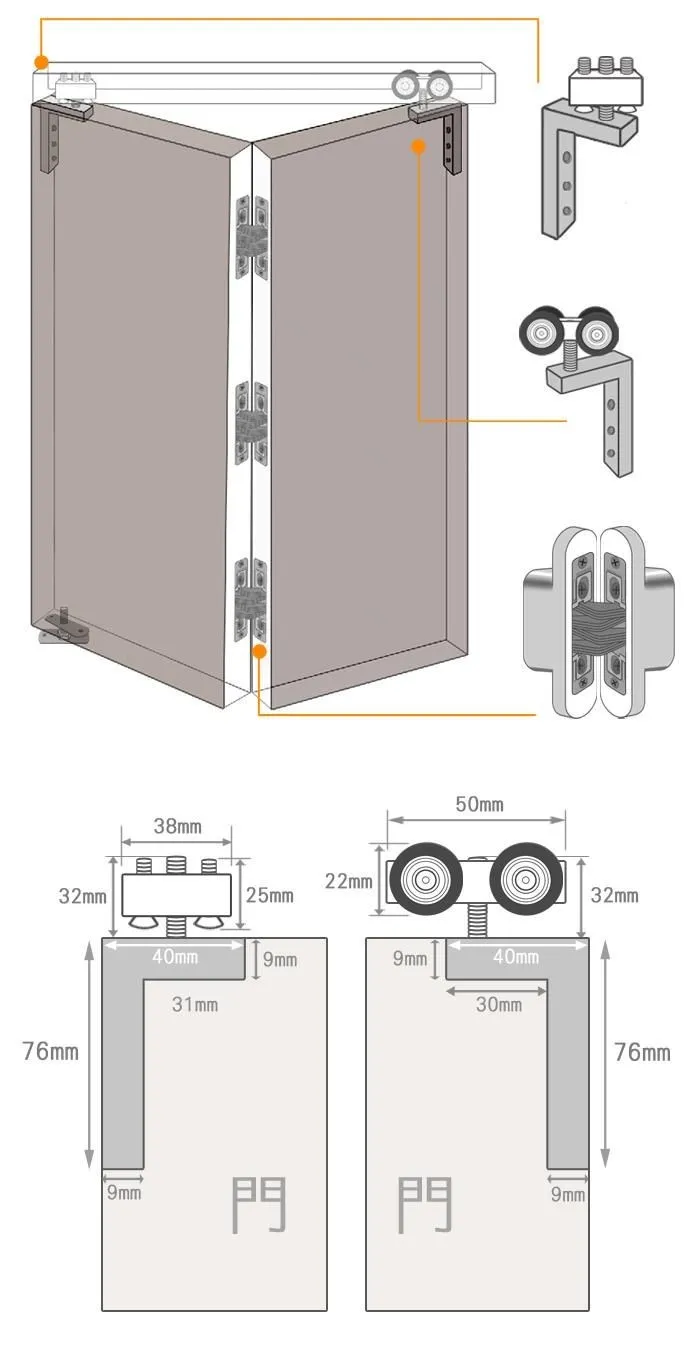 38mm
32mm
25mm
40mm
9mm
31mm
76mm
9mm
門

50mm
22mm
32mm
9mm
40mm
30mm
76mm
9mm
門