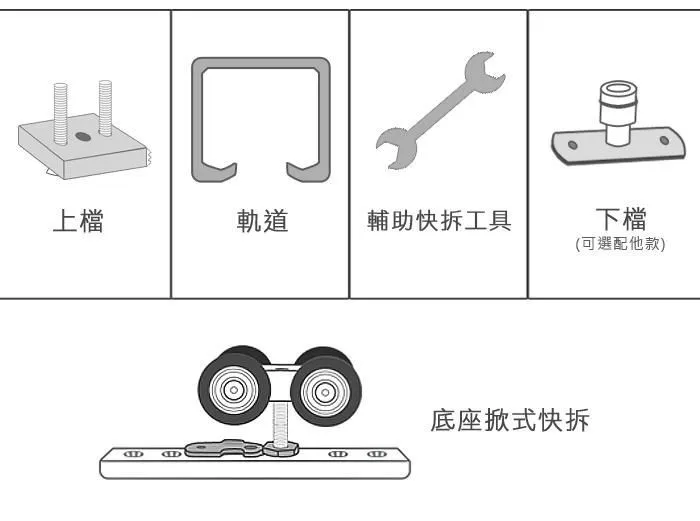 上檔

軌道

輔助快拆工具

下檔
(可選配他款)

底座掀式快拆