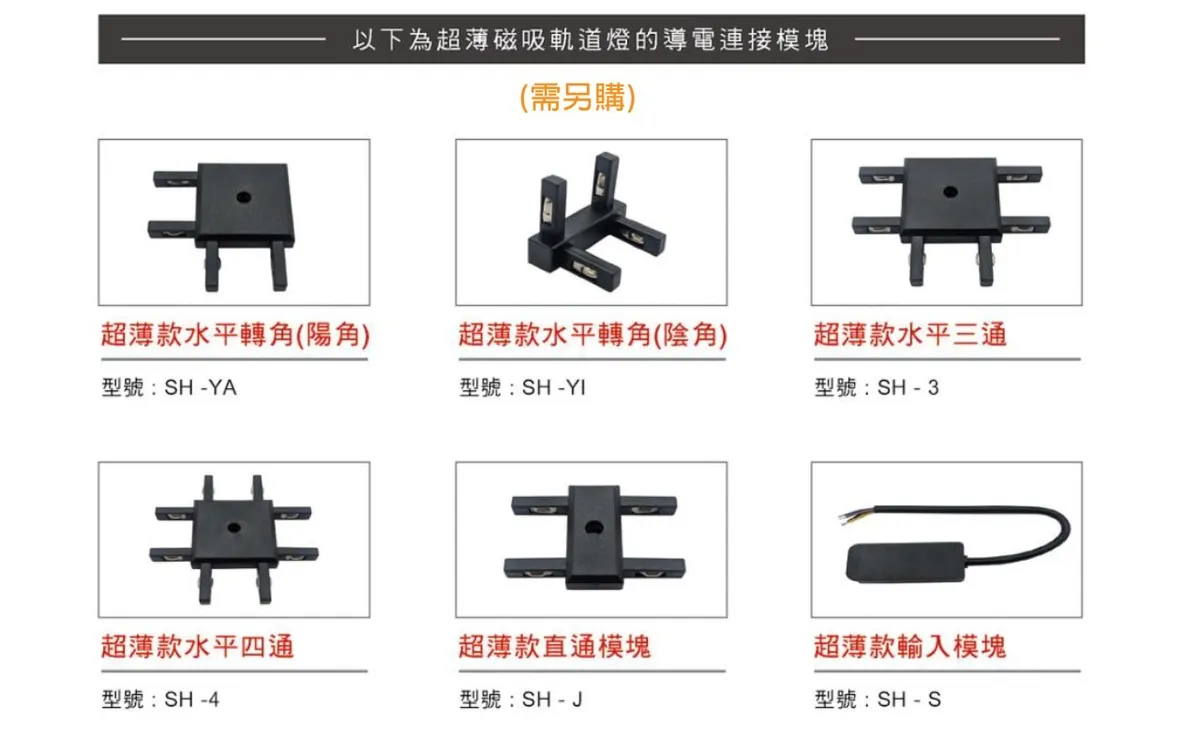 以下為超薄磁吸軌道燈的導電連接模塊

(需另購)

超薄款水平轉角(陽角)

型號：SH -YA

超薄款水平轉角(陰角)

型號：SH -YI

超薄款水平三通

型號：SH - 3

超薄款水平四通

型號：SH -4

超薄款直通模塊

型號：SH - J

超薄款輸入模塊

型號：SH - S