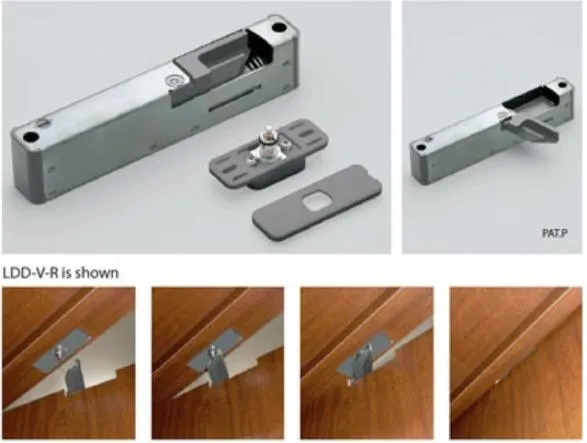 PAT.P

LDD-V-R is shown