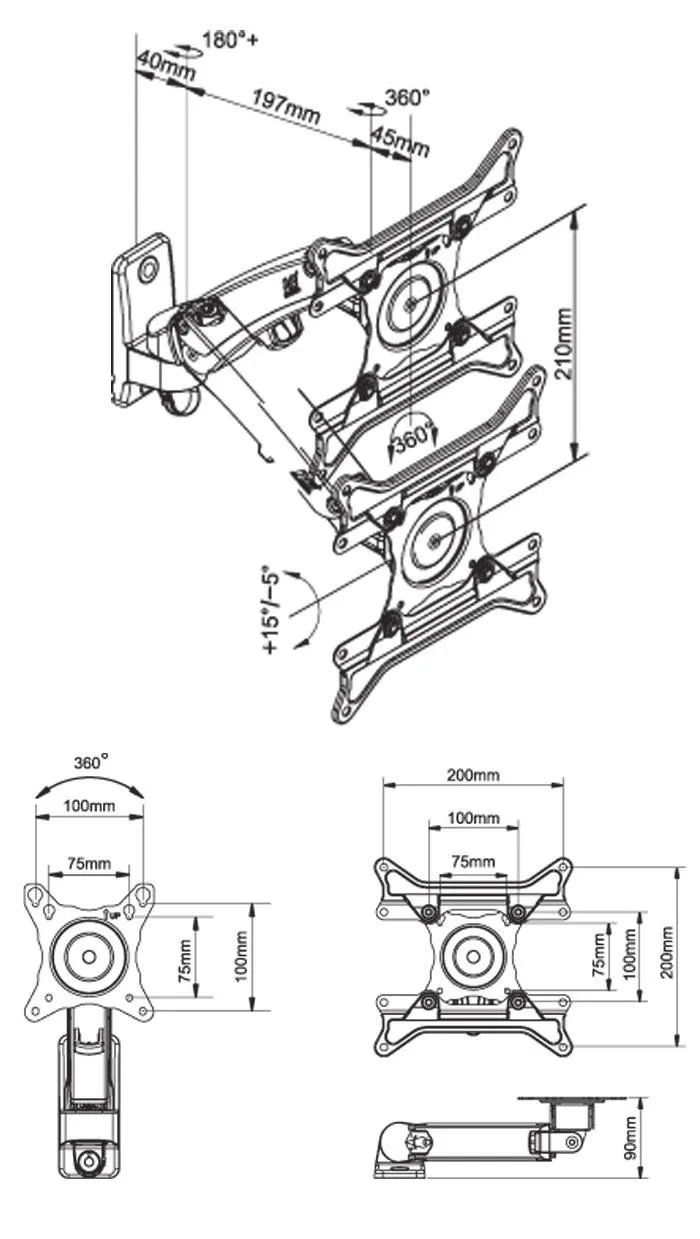 180°+
40mm
197mm
360°
45mm
210mm
360°
+15°/−5°

360°
100mm
75mm
UP
75mm
100mm

200mm
100mm
75mm
75mm
100mm
200mm
90mm