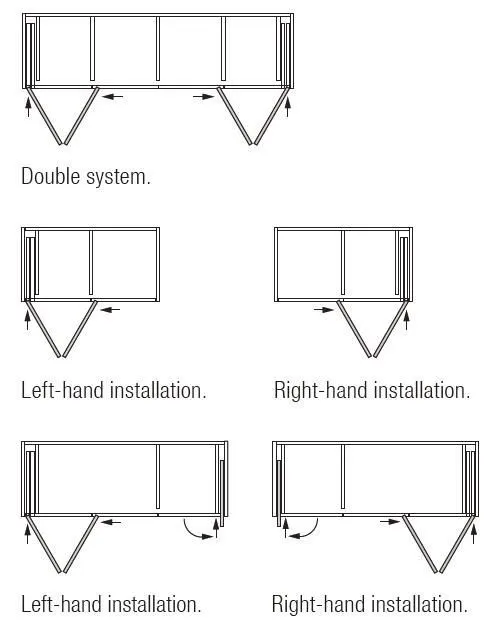 Double system.

Left-hand installation.

Right-hand installation.

Left-hand installation.

Right-hand installation.