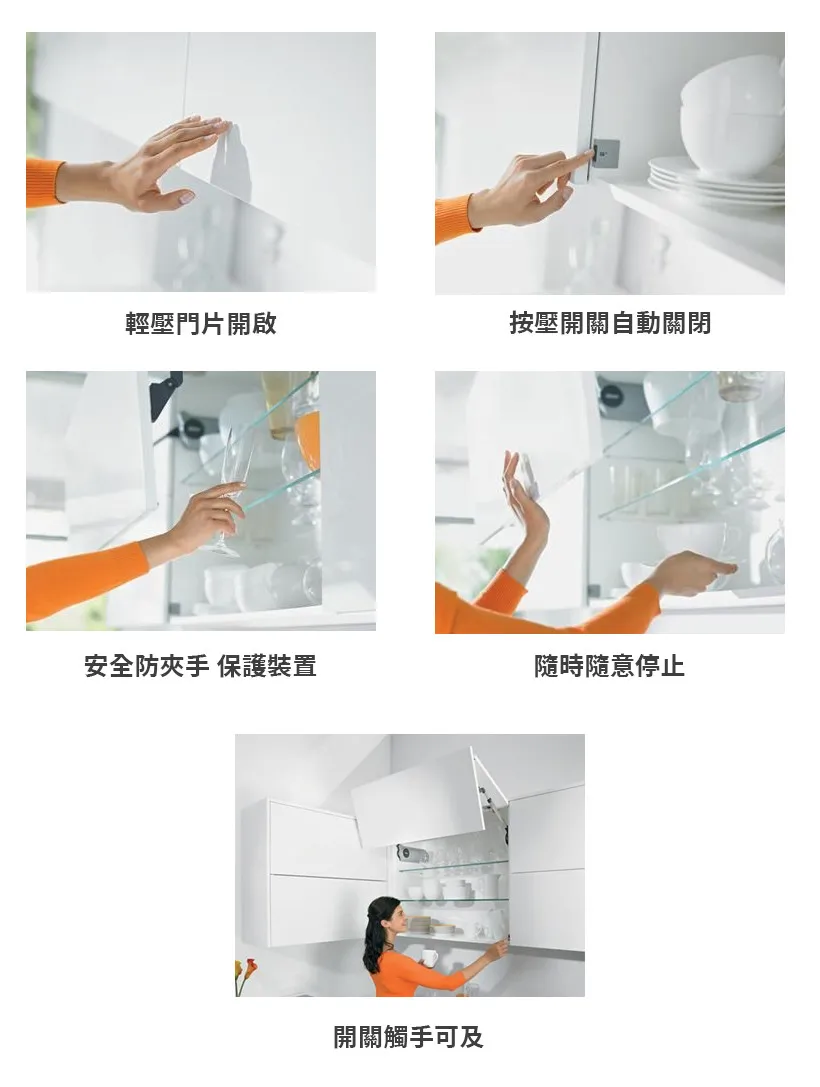 輕壓門片開啟

按壓開關自動關閉

安全防夾手 保護裝置

隨時隨意停止

開關觸手可及