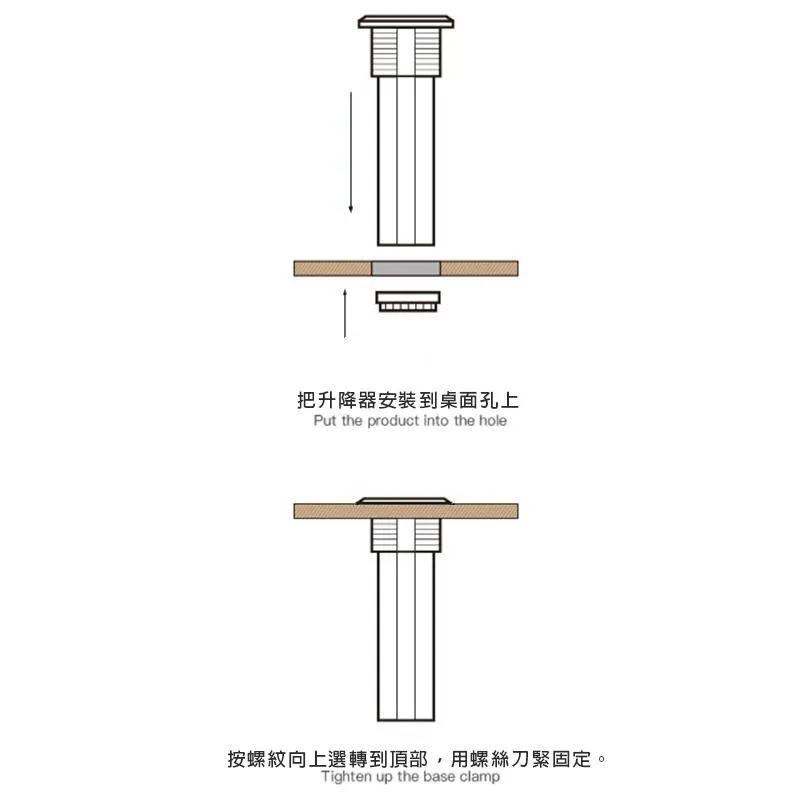 把升降器安裝到桌面孔上
Put the product into the hole

按螺紋向上選轉到頂部，用螺絲刀緊固定。
Tighten up the base clamp