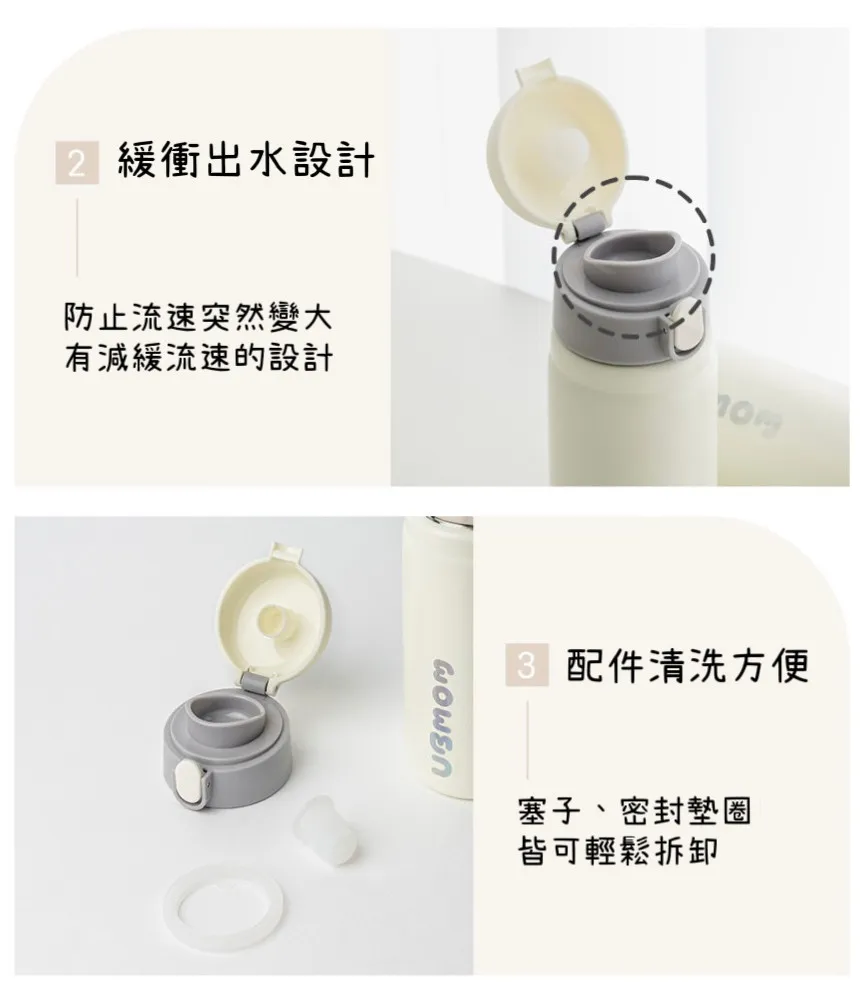 2 緩衝出水設計

防止流速突然變大
有減緩流速的設計

mom

U3mom

3 配件清洗方便

塞子、密封墊圈
皆可輕鬆拆卸