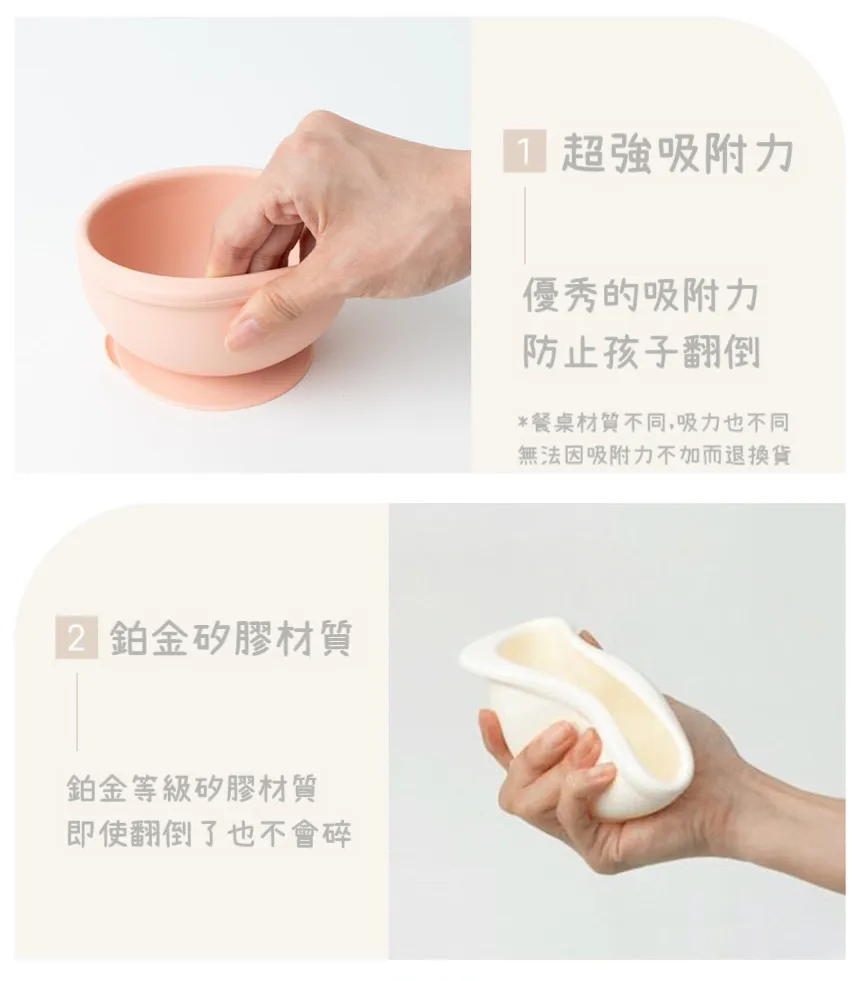 1 超強吸附力

優秀的吸附力
防止孩子翻倒

*餐桌材質不同,吸力也不同
無法因吸附力不加而退換貨

2 鉑金矽膠材質

鉑金等級矽膠材質
即使翻倒了也不會碎