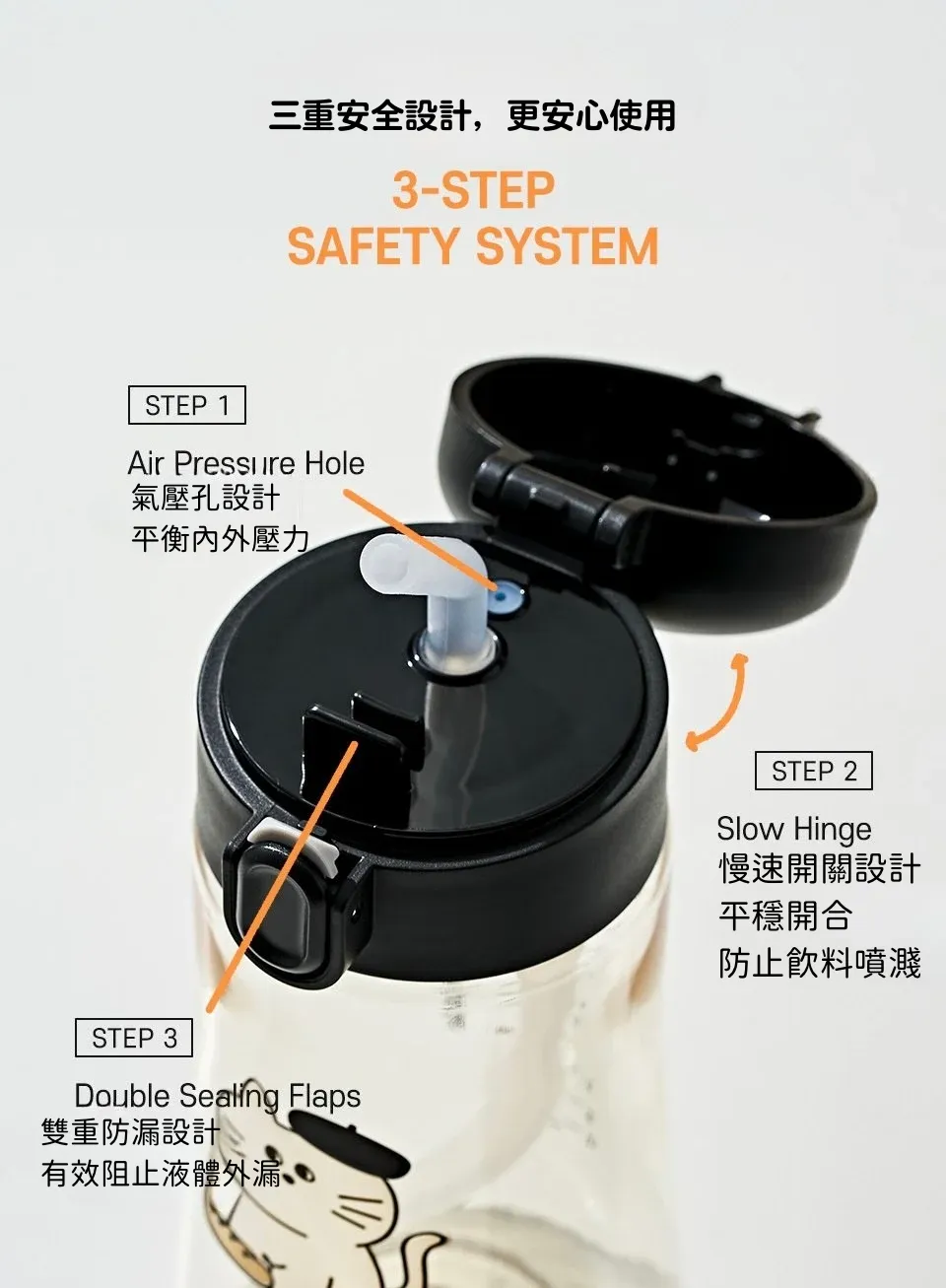 三重安全設計，更安心使用

3-STEP
SAFETY SYSTEM

STEP 1

Air Pressure Hole
氣壓孔設計
平衡內外壓力

STEP 2

Slow Hinge
慢速開關設計
平穩開合
防止飲料噴濺

STEP 3

Double Sealing Flaps
雙重防漏設計
有效阻止液體外漏