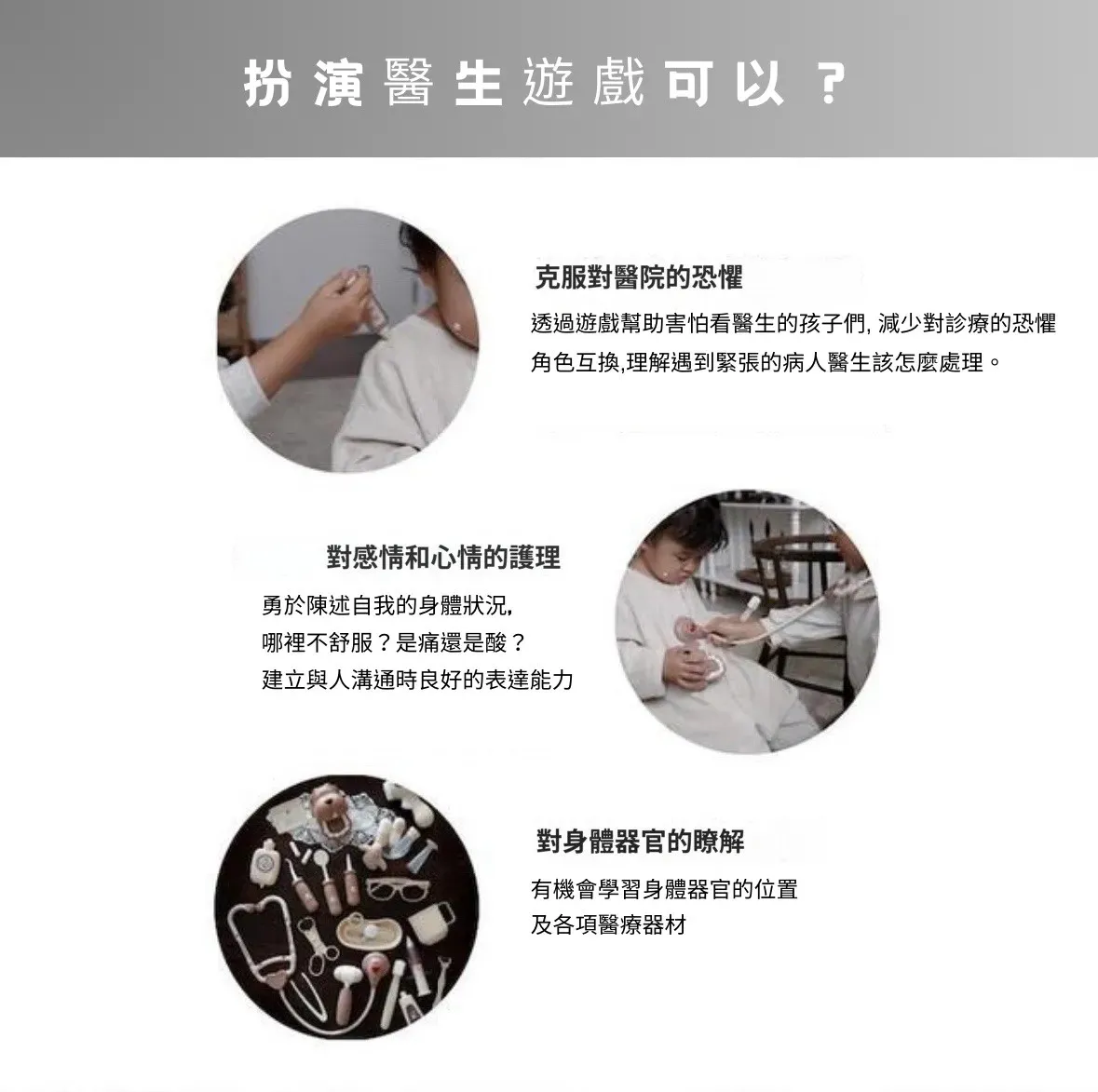 扮演醫生遊戲可以？

克服對醫院的恐懼

透過遊戲幫助害怕看醫生的孩子們, 減少對診療的恐懼 角色互換,理解遇到緊張的病人醫生該怎麼處理。

對感情和心情的護理

勇於陳述自我的身體狀況,
哪裡不舒服？是痛還是酸？
建立與人溝通時良好的表達能力

對身體器官的瞭解

有機會學習身體器官的位置
及各項醫療器材