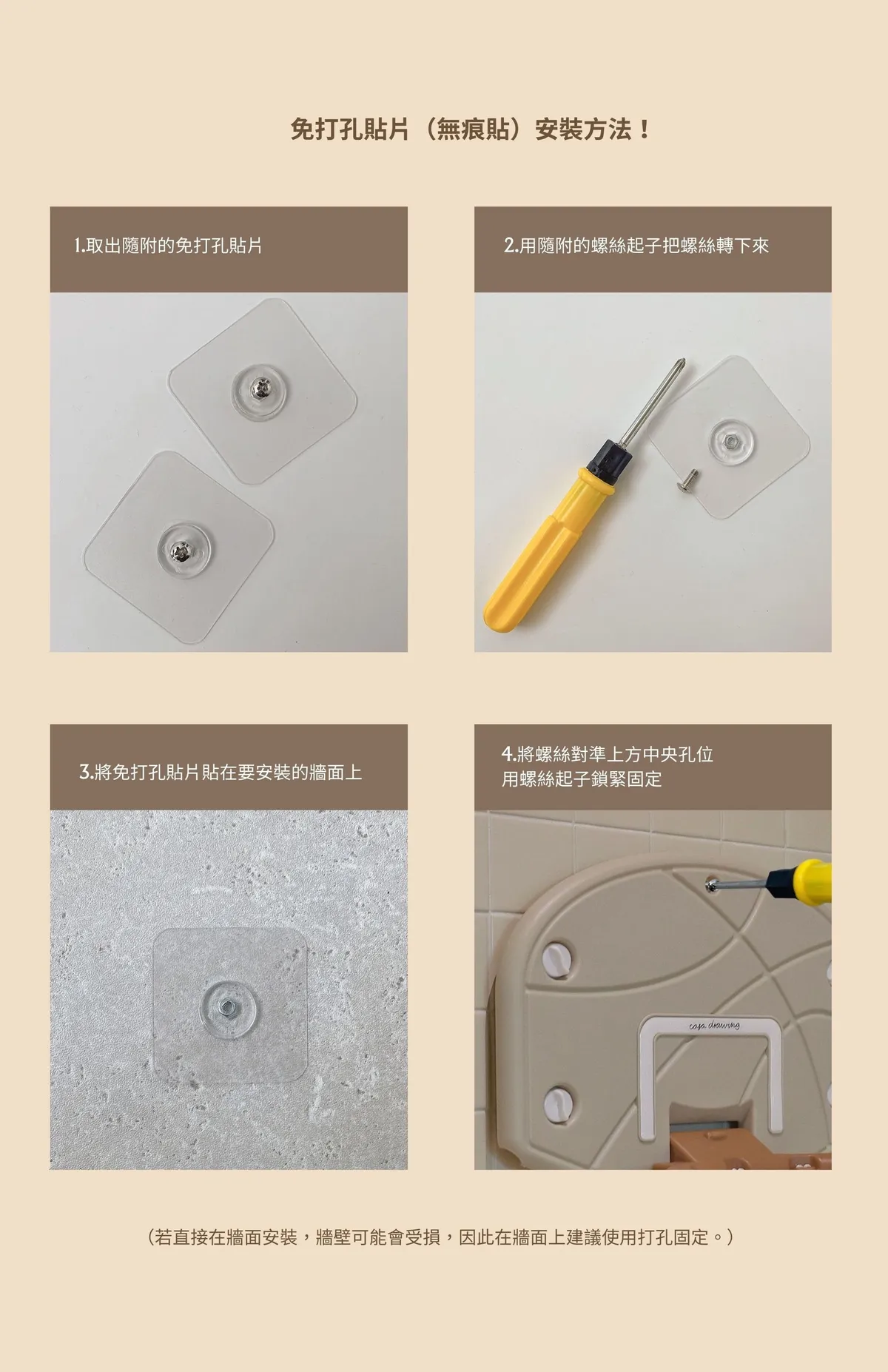 免打孔貼片（無痕貼）安裝方法！

1.取出隨附的免打孔貼片

2.用隨附的螺絲起子把螺絲轉下來

3.將免打孔貼片貼在要安裝的牆面上

4.將螺絲對準上方中央孔位
用螺絲起子鎖緊固定

casa drawing

（若直接在牆面安裝，牆壁可能會受損，因此在牆面上建議使用打孔固定。）